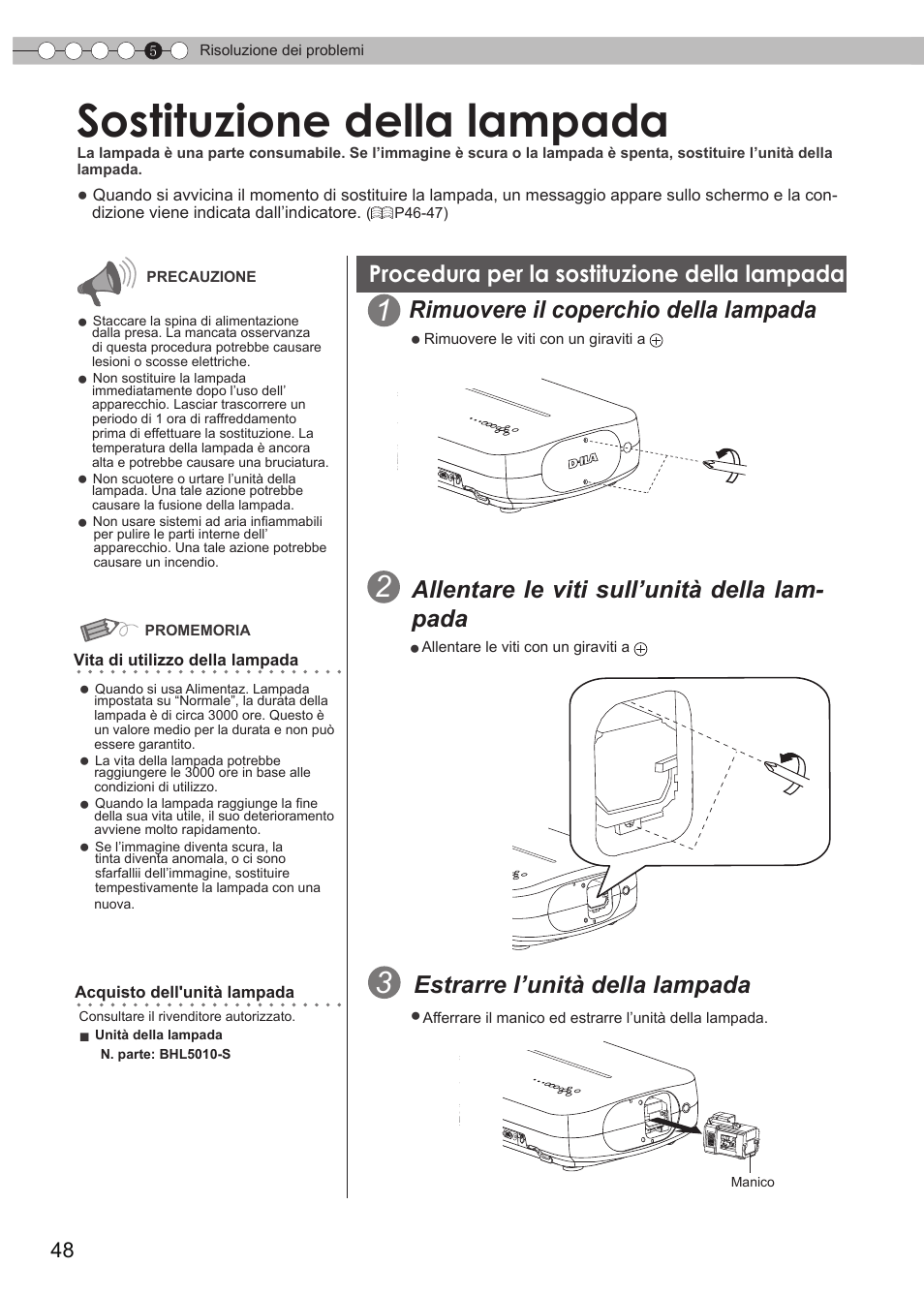 5 Risoluzione dei problemi

Sostituzione della lampada

La lampada è una parte consumabile. Se l'immagine è scura o la lampada è spenta, sostituire l'unità della lampada.

● Quando si avvicina il momento di sostituire la lampada, un messaggio appare sullo schermo e la condizione viene indicata dall'indicatore. (P46-47)

PRECAUZIONE

● Staccare la spina di alimentazione dalla presa. La mancata osservanza di questa procedura potrebbe causare lesioni o scosse elettriche.
● Non sostituire la lampada immediatamente dopo l'uso dell' apparecchio. Lasciar trascorrere un periodo di 1 ora di raffreddamento prima di effettuare la sostituzione. La temperatura della lampada è ancora alta e potrebbe causare una bruciatura.
● Non scuotere o urtare l'unità della lampada. Una tale azione potrebbe causare la fusione della lampada.
● Non usare sistemi ad aria infiammabili per pulire le parti interne dell' apparecchio. Una tale azione potrebbe causare un incendio.

PROMEMORIA

Vita di utilizzo della lampada

● Quando si usa Alimentaz. Lampada impostata su "Normale", la durata della lampada è di circa 3000 ore. Questo è un valore medio per la durata e non può essere garantito.
● La vita della lampada potrebbe raggiungere le 3000 ore in base alle condizioni di utilizzo.
● Quando la lampada raggiunge la fine della sua vita utile, il suo deterioramento avviene molto rapidamente.
● Se l'immagine diventa scura, la tinta diventa anomala, o ci sono sfarfallii dell'immagine, sostituire tempestivamente la lampada con una nuova.

Acquisto dell'unità lampada

Consultare il rivenditore autorizzato.
■ Unità della lampada
N. parte: BHL5010-S

Procedura per la sostituzione della lampada

1 Rimuovere il coperchio della lampada

● Rimuovere le viti con un giraviti a ⊕

D-ILA

2 Allentare le viti sull'unità della lampada

● Allentare le viti con un giraviti a ⊕

3 Estrarre l'unità della lampada

● Afferrare il manico ed estrarre l'unità della lampada.

Manico

48