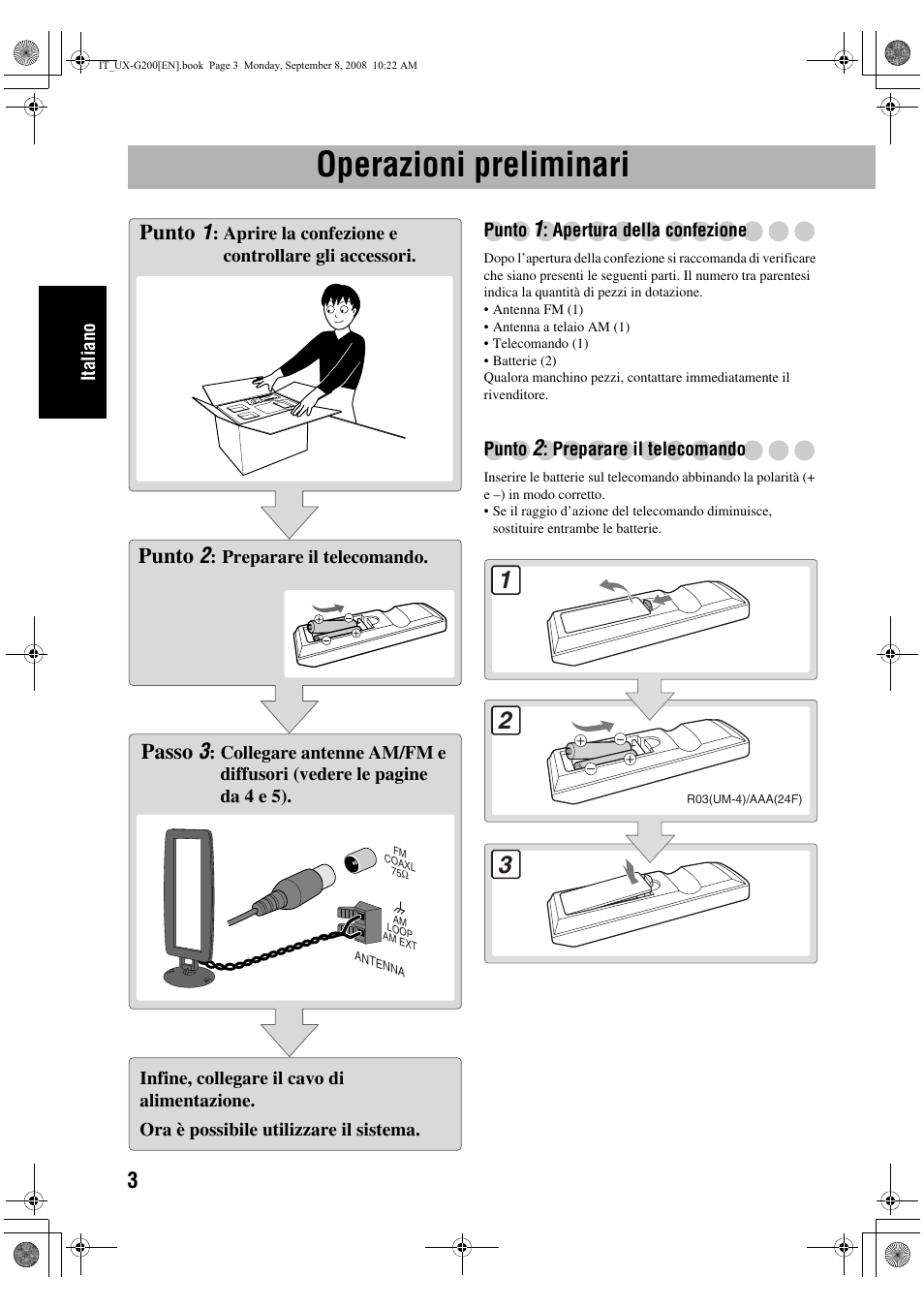 IT_UX-G200[EN].book Page 3 Monday, September 8, 2008 10:22 AM

Operazioni preliminari

Italiano

Punto 1: Aprire la confezione e controllare gli accessori.

Punto 2: Preparare il telecomando.

Passo 3: Collegare antenne AM/FM e diffusori (vedere le pagine da 4 e 5).

FM COAXL 75Ω

AM LOOP AM EXT

ANTENNA

Infine, collegare il cavo di alimentazione.

Ora è possibile utilizzare il sistema.

Punto 1: Apertura della confezione

Dopo l'apertura della confezione si raccomanda di verificare che siano presenti le seguenti parti. Il numero tra parentesi indica la quantità di pezzi in dotazione.
• Antenna FM (1)
• Antenna a telaio AM (1)
• Telecomando (1)
• Batterie (2)
Qualora manchino pezzi, contattare immediatamente il rivenditore.

Punto 2: Preparare il telecomando

Inserire le batterie sul telecomando abbinando la polarità (+ e –) in modo corretto.
• Se il raggio d'azione del telecomando diminuisce, sostituire entrambe le batterie.

1

2

R03(UM-4)/AAA(24F)

3

3