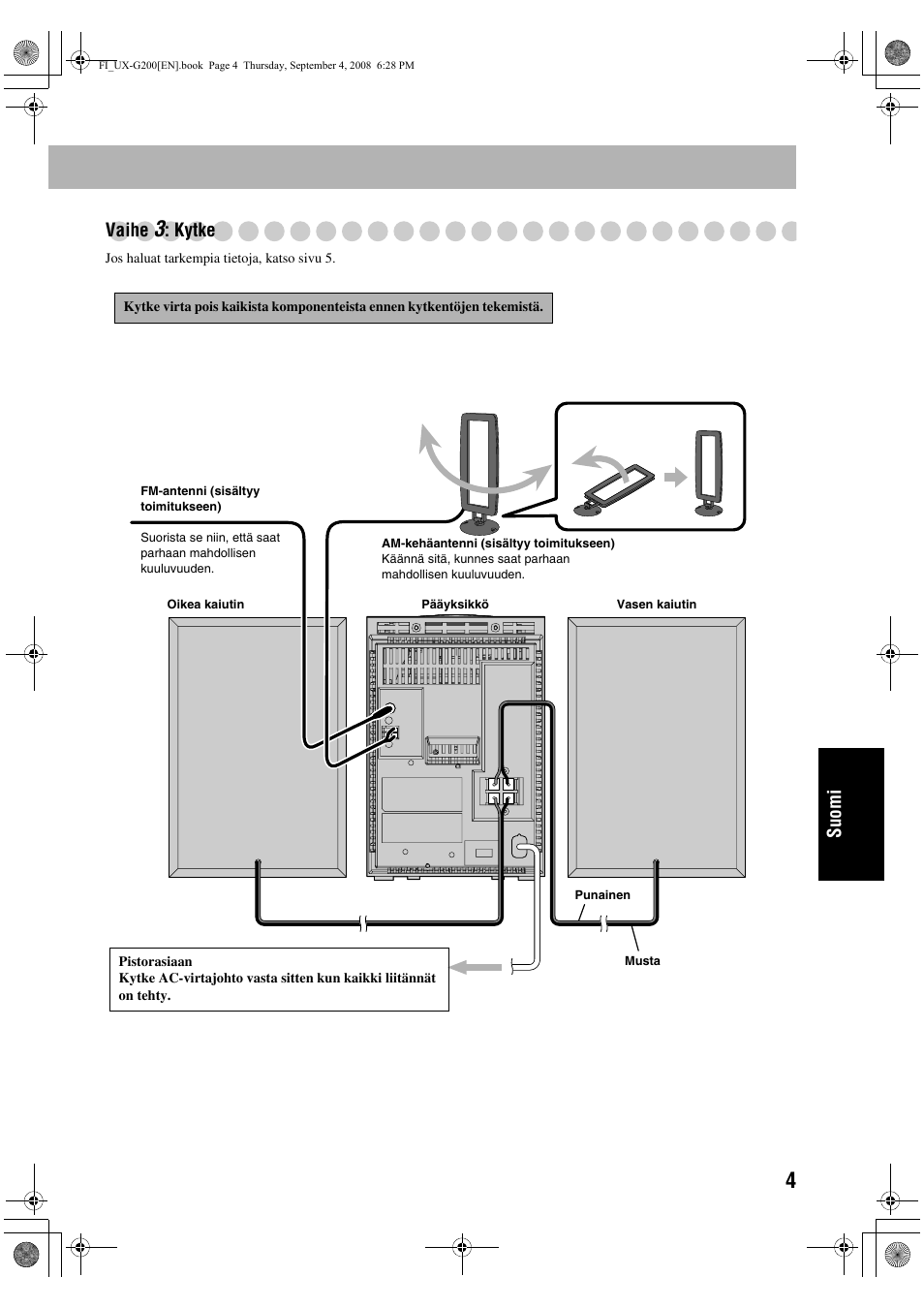 FI_UX-G200[EN].book Page 4 Thursday, September 4, 2008 6:28 PM

Vaihe 3: Kytke

Jos haluat tarkempia tietoja, katso sivu 5.

Kytke virta pois kaikista komponenteista ennen kytkentöjen tekemistä.

FM-antenni (sisältyy toimitukseen)

Suorista se niin, että saat parhaan mahdollisen kuuluvuuden.

AM-kehäantenni (sisältyy toimitukseen)
Käännä sitä, kunnes saat parhaan mahdollisen kuuluvuuden.

Oikea kaiutin

Pääyksikkö

Vasen kaiutin

Punainen

Musta

Pistorasiaan
Kytke AC-virtajohto vasta sitten kun kaikki liitännät on tehty.

Suomi

4