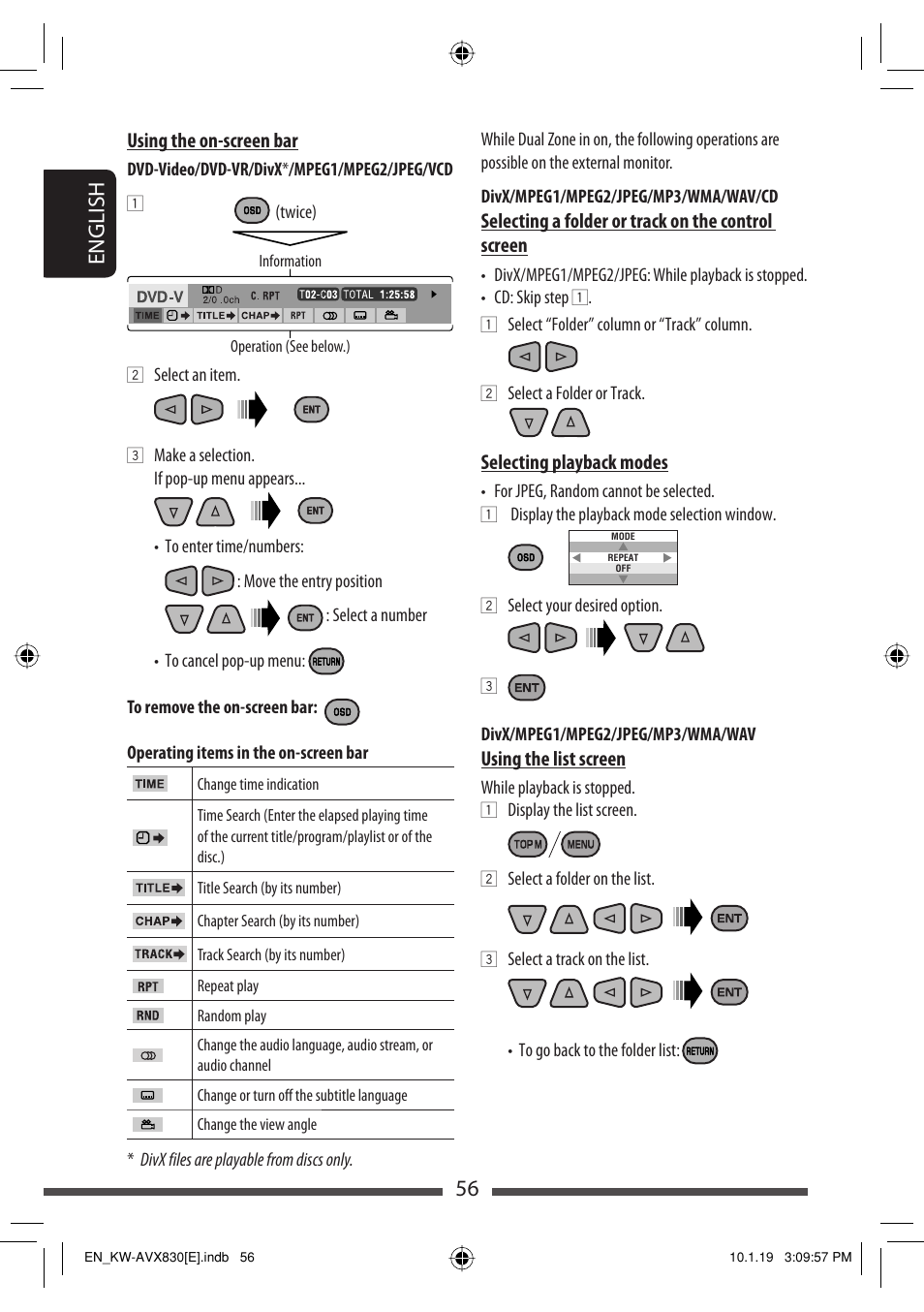 ENGLISH

Using the on-screen bar

DVD-Video/DVD-VR/DivX*/MPEG1/MPEG2/JPEG/VCD

1 OSD (twice)

Information

DVD-V D 2/0 .0ch C. RPT T02-C03 TOTAL 1:25:58
TIME TITLE CHAP RPT

Operation (See below.)

2 Select an item.

ENT

3 Make a selection.
If pop-up menu appears...

ENT

• To enter time/numbers:

: Move the entry position

ENT : Select a number

• To cancel pop-up menu: RETURN

To remove the on-screen bar: OSD

Operating items in the on-screen bar

| | |
|---|---|
| TIME | Change time indication |
| | Time Search (Enter the elapsed playing time of the current title/program/playlist or of the disc.) |
| TITLE | Title Search (by its number) |
| CHAP | Chapter Search (by its number) |
| TRACK | Track Search (by its number) |
| RPT | Repeat play |
| RND | Random play |
| | Change the audio language, audio stream, or audio channel |
| | Change or turn off the subtitle language |
| | Change the view angle |

* DivX files are playable from discs only.

While Dual Zone in on, the following operations are possible on the external monitor.

DivX/MPEG1/MPEG2/JPEG/MP3/WMA/WAV/CD

Selecting a folder or track on the control screen

• DivX/MPEG1/MPEG2/JPEG: While playback is stopped.
• CD: Skip step 1.

1 Select "Folder" column or "Track" column.

2 Select a Folder or Track.

Selecting playback modes

• For JPEG, Random cannot be selected.

1 Display the playback mode selection window.

OSD MODE REPEAT OFF

2 Select your desired option.

3 ENT

DivX/MPEG1/MPEG2/JPEG/MP3/WMA/WAV

Using the list screen

While playback is stopped.

1 Display the list screen.

TOP M / MENU

2 Select a folder on the list.

ENT

3 Select a track on the list.

ENT

• To go back to the folder list: RETURN

56

EN_KW-AVX830[E].indb 56 10.1.19 3:09:57 PM