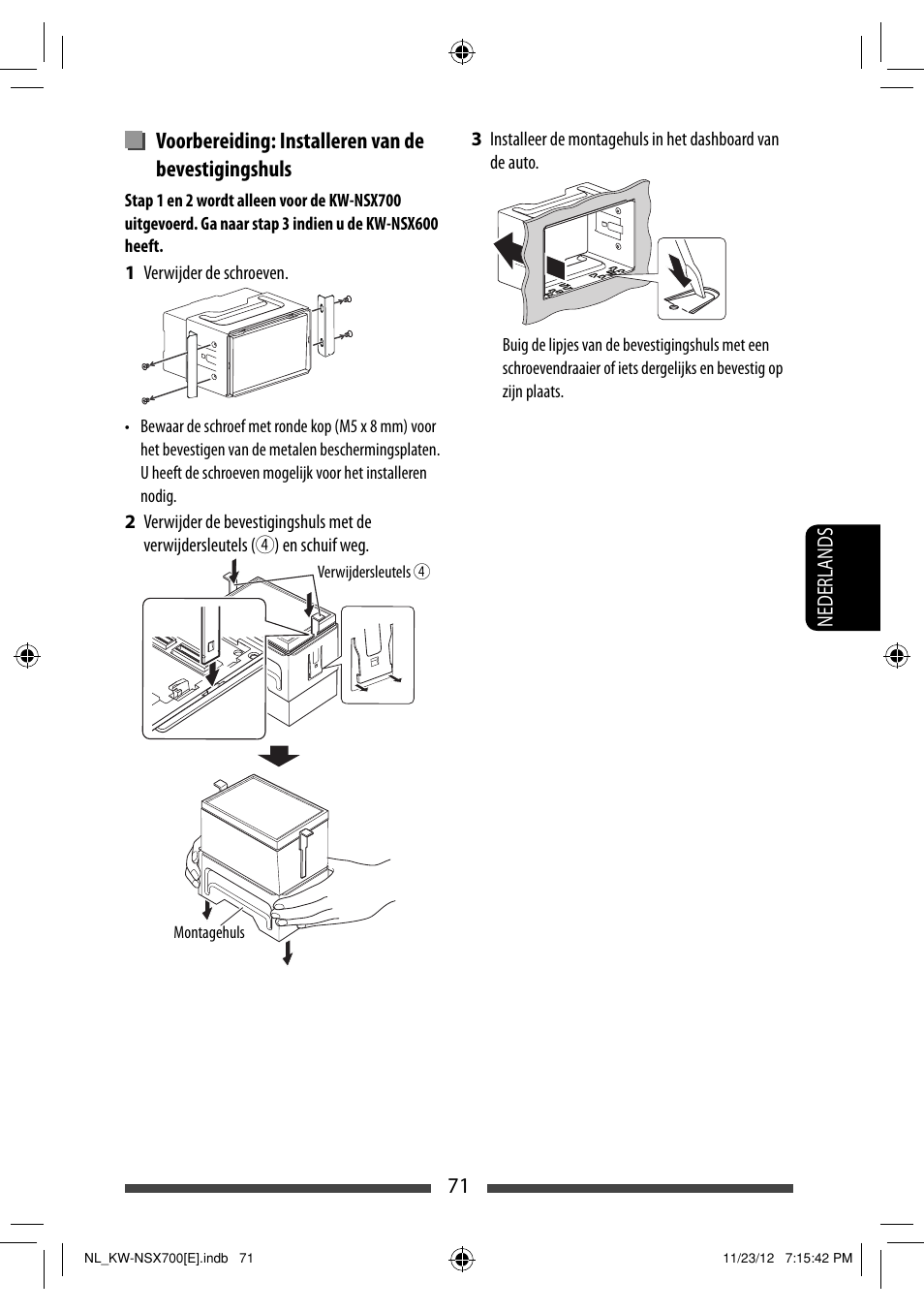 Voorbereiding: Installeren van de bevestigingshuls

Stap 1 en 2 wordt alleen voor de KW-NSX700 uitgevoerd. Ga naar stap 3 indien u de KW-NSX600 heeft.

1 Verwijder de schroeven.

• Bewaar de schroef met ronde kop (M5 x 8 mm) voor het bevestigen van de metalen beschermingsplaten. U heeft de schroeven mogelijk voor het installeren nodig.

2 Verwijder de bevestigingshuls met de verwijdersleutels (④) en schuif weg.

Verwijdersleutels ④

Montagehuls

3 Installeer de montagehuls in het dashboard van de auto.

Buig de lipjes van de bevestigingshuls met een schroevendraaier of iets dergelijks en bevestig op zijn plaats.

NEDERLANDS

71

NL_KW-NSX700[E].indb 71

11/23/12 7:15:42 PM