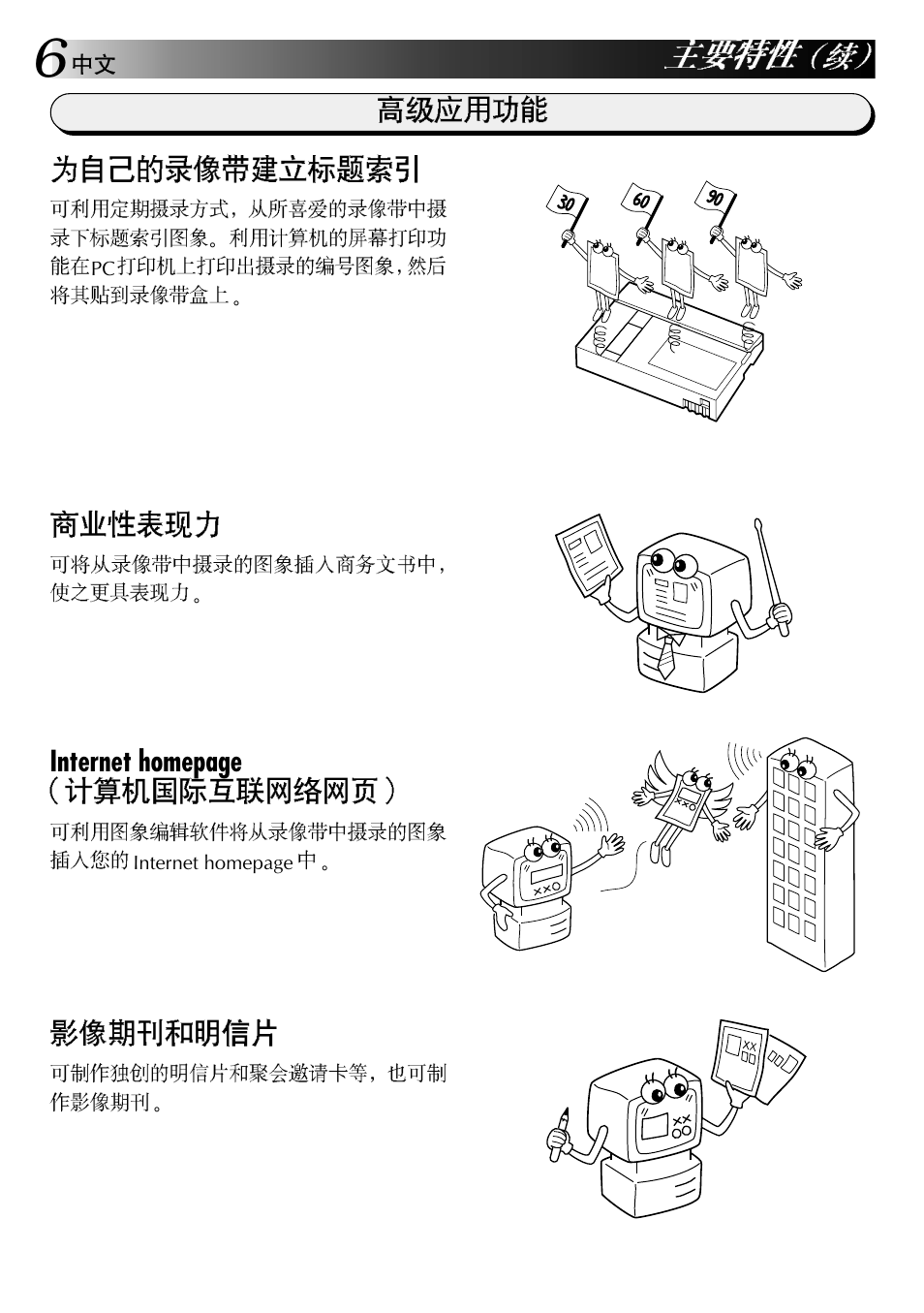 6 中文

主要特性（续）

高级应用功能

为自己的录像带建立标题索引

可利用定期摄录方式，从所喜爱的录像带中摄录下标题索引图象。利用计算机的屏幕打印功能在PC打印机上打印出摄录的编号图象，然后将其贴到录像带盒上。

30 60 90

商业性表现力

可将从录像带中摄录的图象插入商务文书中，使之更具表现力。

Internet homepage
（计算机国际互联网络网页）

可利用图象编辑软件将从录像带中摄录的图象插入您的 Internet homepage 中。

影像期刊和明信片

可制作独创的明信片和聚会邀请卡等，也可制作影像期刊。