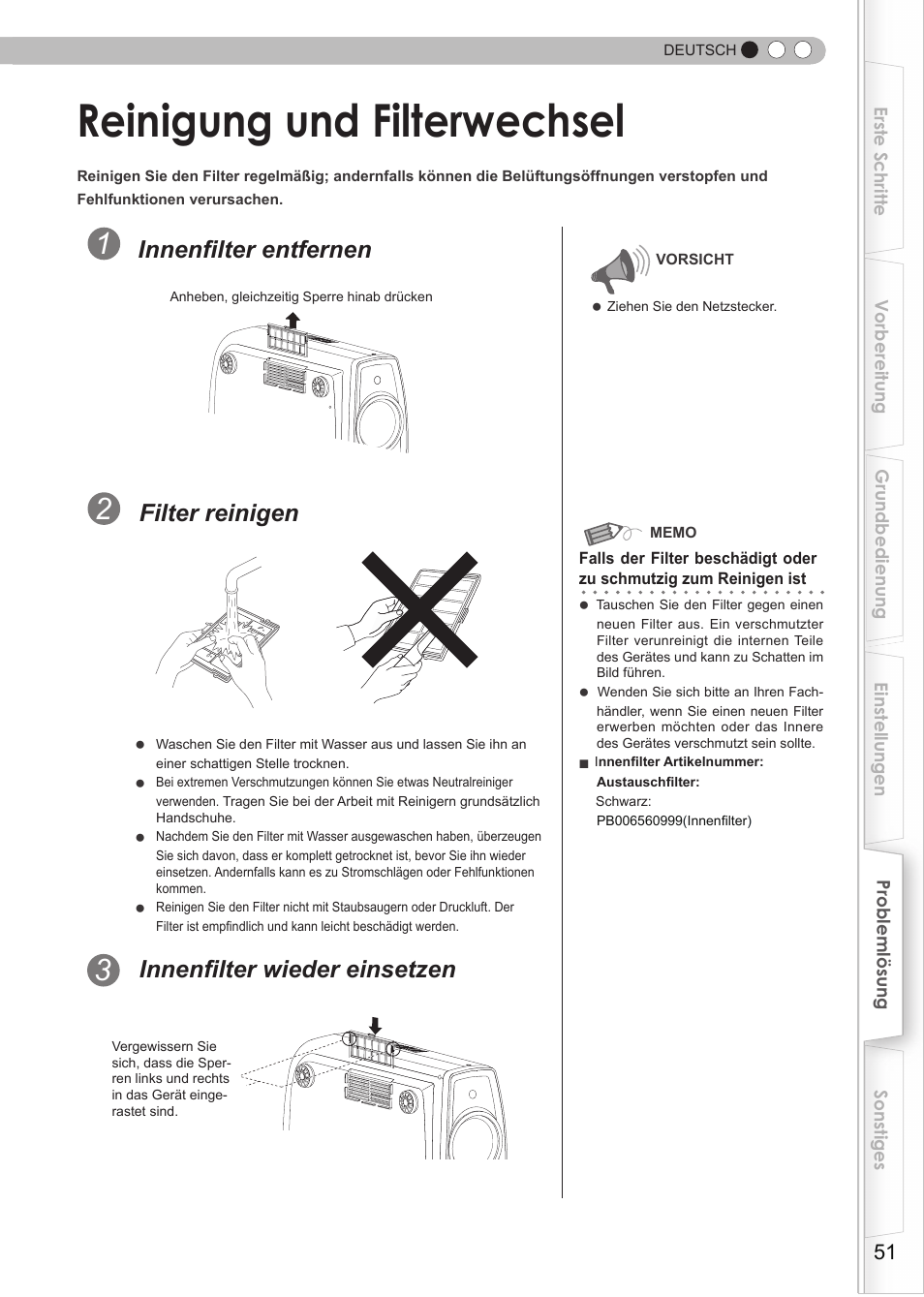 DEUTSCH

Reinigung und Filterwechsel

Reinigen Sie den Filter regelmäßig; andernfalls können die Belüftungsöffnungen verstopfen und Fehlfunktionen verursachen.

1 Innenfilter entfernen

Anheben, gleichzeitig Sperre hinab drücken

2 Filter reinigen

● Waschen Sie den Filter mit Wasser aus und lassen Sie ihn an einer schattigen Stelle trocknen.
● Bei extremen Verschmutzungen können Sie etwas Neutralreiniger verwenden. Tragen Sie bei der Arbeit mit Reinigern grundsätzlich Handschuhe.
● Nachdem Sie den Filter mit Wasser ausgewaschen haben, überzeugen Sie sich davon, dass er komplett getrocknet ist, bevor Sie ihn wieder einsetzen. Andernfalls kann es zu Stromschlägen oder Fehlfunktionen kommen.
● Reinigen Sie den Filter nicht mit Staubsaugern oder Druckluft. Der Filter ist empfindlich und kann leicht beschädigt werden.

3 Innenfilter wieder einsetzen

Vergewissern Sie sich, dass die Sperren links und rechts in das Gerät eingerastet sind.

VORSICHT

● Ziehen Sie den Netzstecker.

MEMO

Falls der Filter beschädigt oder zu schmutzig zum Reinigen ist

● Tauschen Sie den Filter gegen einen neuen Filter aus. Ein verschmutzter Filter verunreinigt die internen Teile des Gerätes und kann zu Schatten im Bild führen.
● Wenden Sie sich bitte an Ihren Fachhändler, wenn Sie einen neuen Filter erwerben möchten oder das Innere des Gerätes verschmutzt sein sollte.
■ Innenfilter Artikelnummer:
Austauschfilter:
Schwarz:
PB006560999(Innenfilter)

Erste Schritte
Vorbereitung
Grundbedienung
Einstellungen
Problemlösung
Sonstiges

51