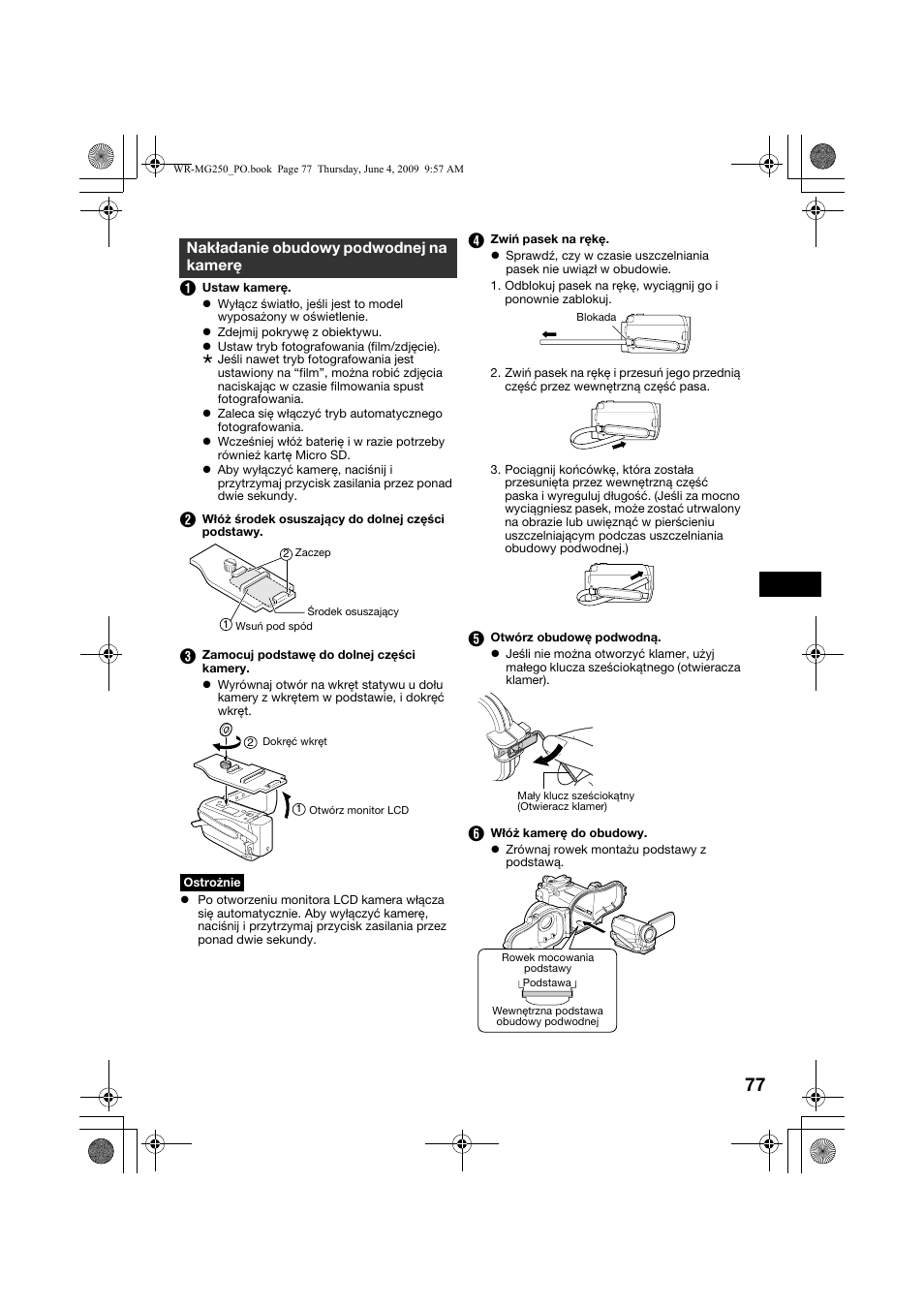 WR-MG250_PO.book Page 77 Thursday, June 4, 2009 9:57 AM

Nakładanie obudowy podwodnej na kamerę

1 Ustaw kamerę.
● Wyłącz światło, jeśli jest to model wyposażony w oświetlenie.
● Zdejmij pokrywę z obiektywu.
● Ustaw tryb fotografowania (film/zdjęcie).
* Jeśli nawet tryb fotografowania jest ustawiony na “film”, można robić zdjęcia naciskając w czasie filmowania spust fotografowania.
● Zaleca się włączyć tryb automatycznego fotografowania.
● Wcześniej włóż baterię i w razie potrzeby również kartę Micro SD.
● Aby wyłączyć kamerę, naciśnij i przytrzymaj przycisk zasilania przez ponad dwie sekundy.

2 Włóż środek osuszający do dolnej części podstawy.

2 Zaczep
Środek osuszający
1 Wsuń pod spód

3 Zamocuj podstawę do dolnej części kamery.
● Wyrównaj otwór na wkręt statywu u dołu kamery z wkrętem w podstawie, i dokręć wkręt.

2 Dokręć wkręt
1 Otwórz monitor LCD

Ostrożnie
● Po otworzeniu monitora LCD kamera włącza się automatycznie. Aby wyłączyć kamerę, naciśnij i przytrzymaj przycisk zasilania przez ponad dwie sekundy.

4 Zwiń pasek na rękę.
● Sprawdź, czy w czasie uszczelniania pasek nie uwiązł w obudowie.
1. Odblokuj pasek na rękę, wyciągnij go i ponownie zablokuj.

Blokada

2. Zwiń pasek na rękę i przesuń jego przednią część przez wewnętrzną część pasa.

3. Pociągnij końcówkę, która została przesunięta przez wewnętrzną część paska i wyreguluj długość. (Jeśli za mocno wyciągniesz pasek, może zostać utrwalony na obrazie lub uwięznąć w pierścieniu uszczelniającym podczas uszczelniania obudowy podwodnej.)

5 Otwórz obudowę podwodną.
● Jeśli nie można otworzyć klamer, użyj małego klucza sześciokątnego (otwieracza klamer).

Mały klucz sześciokątny (Otwieracz klamer)

6 Włóż kamerę do obudowy.
● Zrównaj rowek montażu podstawy z podstawą.

Rowek mocowania podstawy
Podstawa
Wewnętrzna podstawa obudowy podwodnej

77