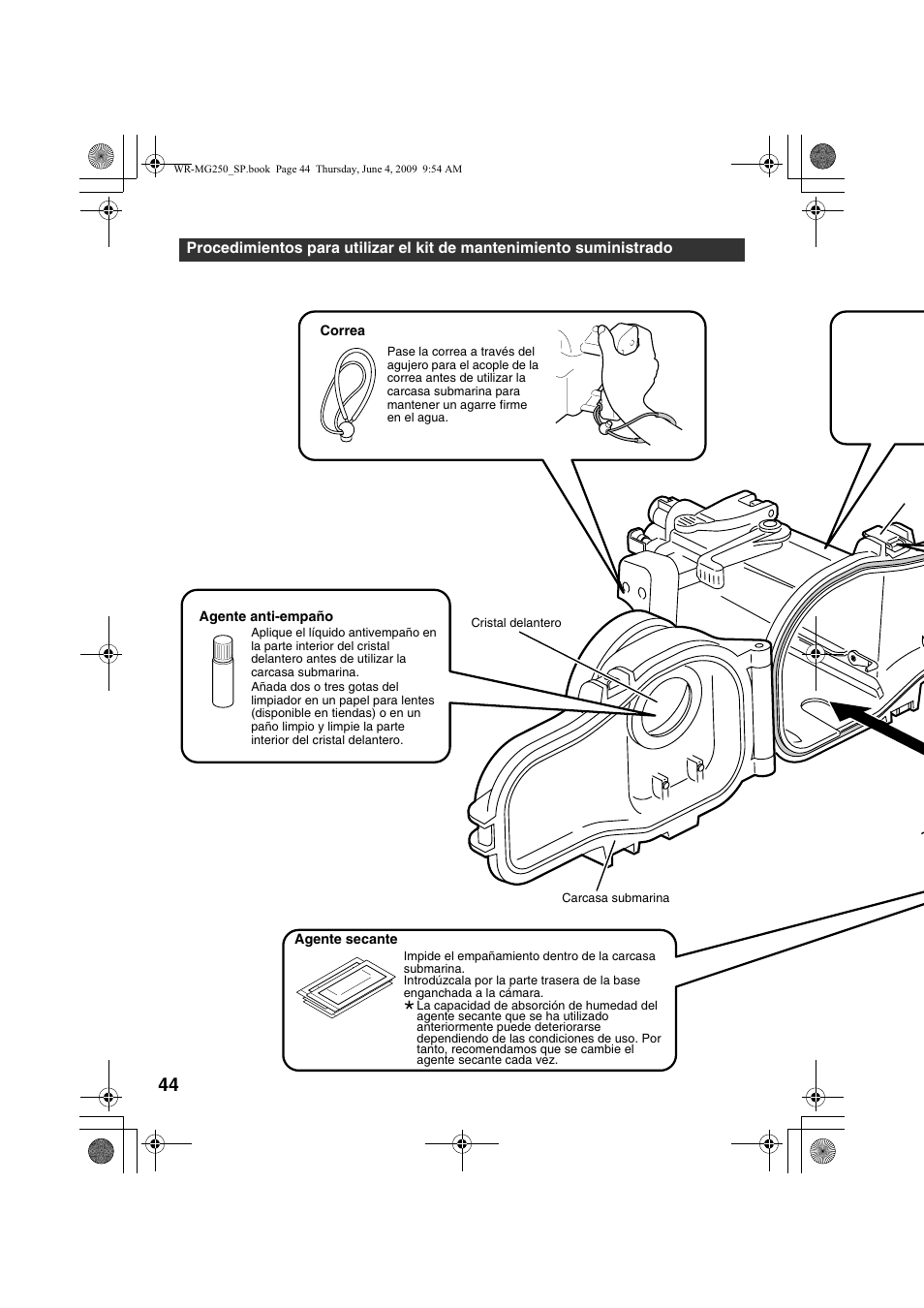 WR-MG250_SP.book Page 44 Thursday, June 4, 2009 9:54 AM

Procedimientos para utilizar el kit de mantenimiento suministrado

Correa

Pase la correa a través del agujero para el acople de la correa antes de utilizar la carcasa submarina para mantener un agarre firme en el agua.

Agente anti-empaño

Aplique el líquido antivempaño en la parte interior del cristal delantero antes de utilizar la carcasa submarina.
Añada dos o tres gotas del limpiador en un papel para lentes (disponible en tiendas) o en un paño limpio y limpie la parte interior del cristal delantero.

Cristal delantero

Carcasa submarina

Agente secante

Impide el empañamiento dentro de la carcasa submarina.
Introdúzcala por la parte trasera de la base enganchada a la cámara.
* La capacidad de absorción de humedad del agente secante que se ha utilizado anteriormente puede deteriorarse dependiendo de las condiciones de uso. Por tanto, recomendamos que se cambie el agente secante cada vez.

44