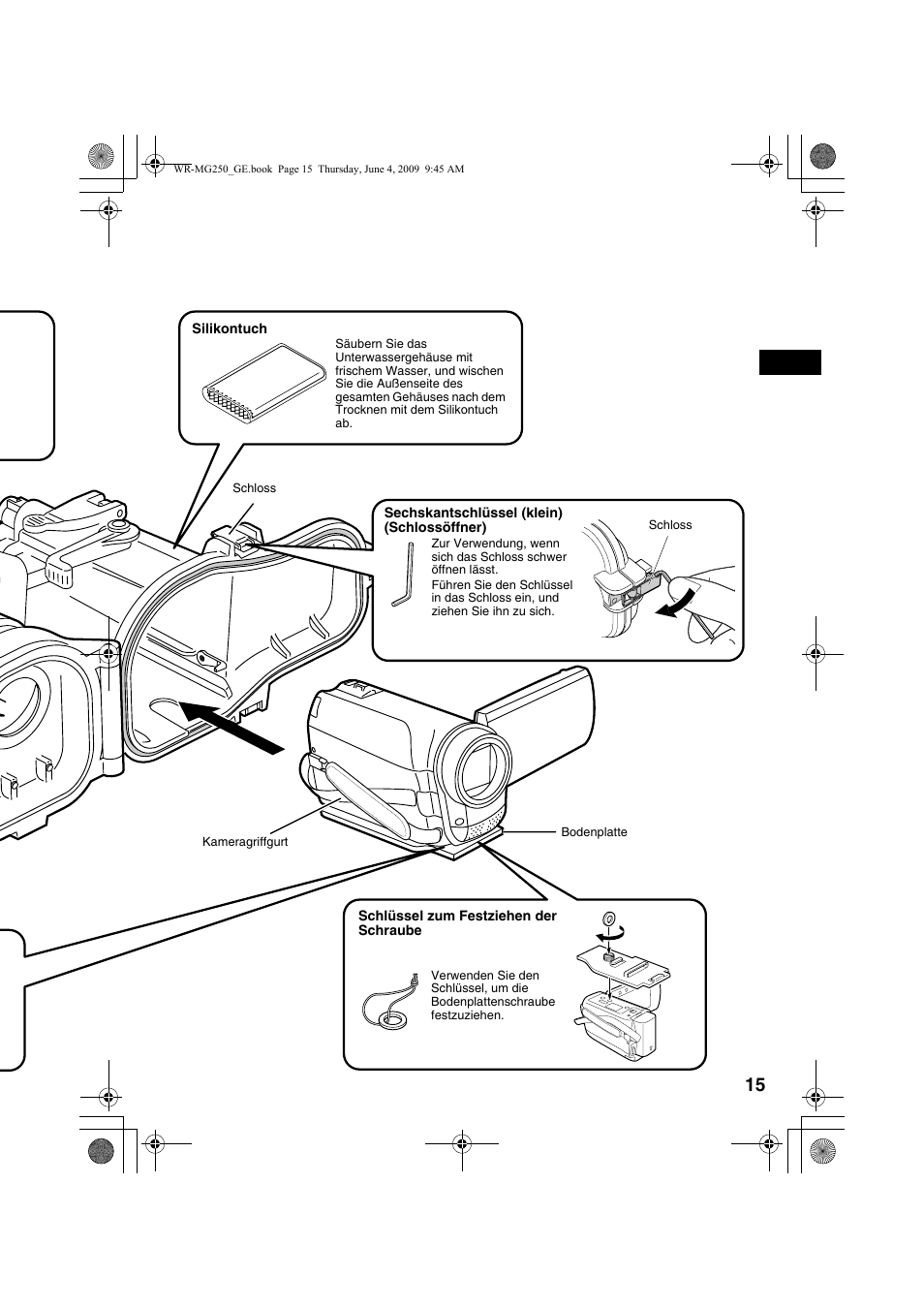 WR-MG250_GE.book Page 15 Thursday, June 4, 2009 9:45 AM

Silikontuch

Säubern Sie das Unterwassergehäuse mit frischem Wasser, und wischen Sie die Außenseite des gesamten Gehäuses nach dem Trocknen mit dem Silikontuch ab.

Schloss

Sechskantschlüssel (klein) (Schlossöffner)

Zur Verwendung, wenn sich das Schloss schwer öffnen lässt.
Führen Sie den Schlüssel in das Schloss ein, und ziehen Sie ihn zu sich.

Schloss

Kameragriffgurt

Bodenplatte

Schlüssel zum Festziehen der Schraube

Verwenden Sie den Schlüssel, um die Bodenplattenschraube festzuziehen.

15