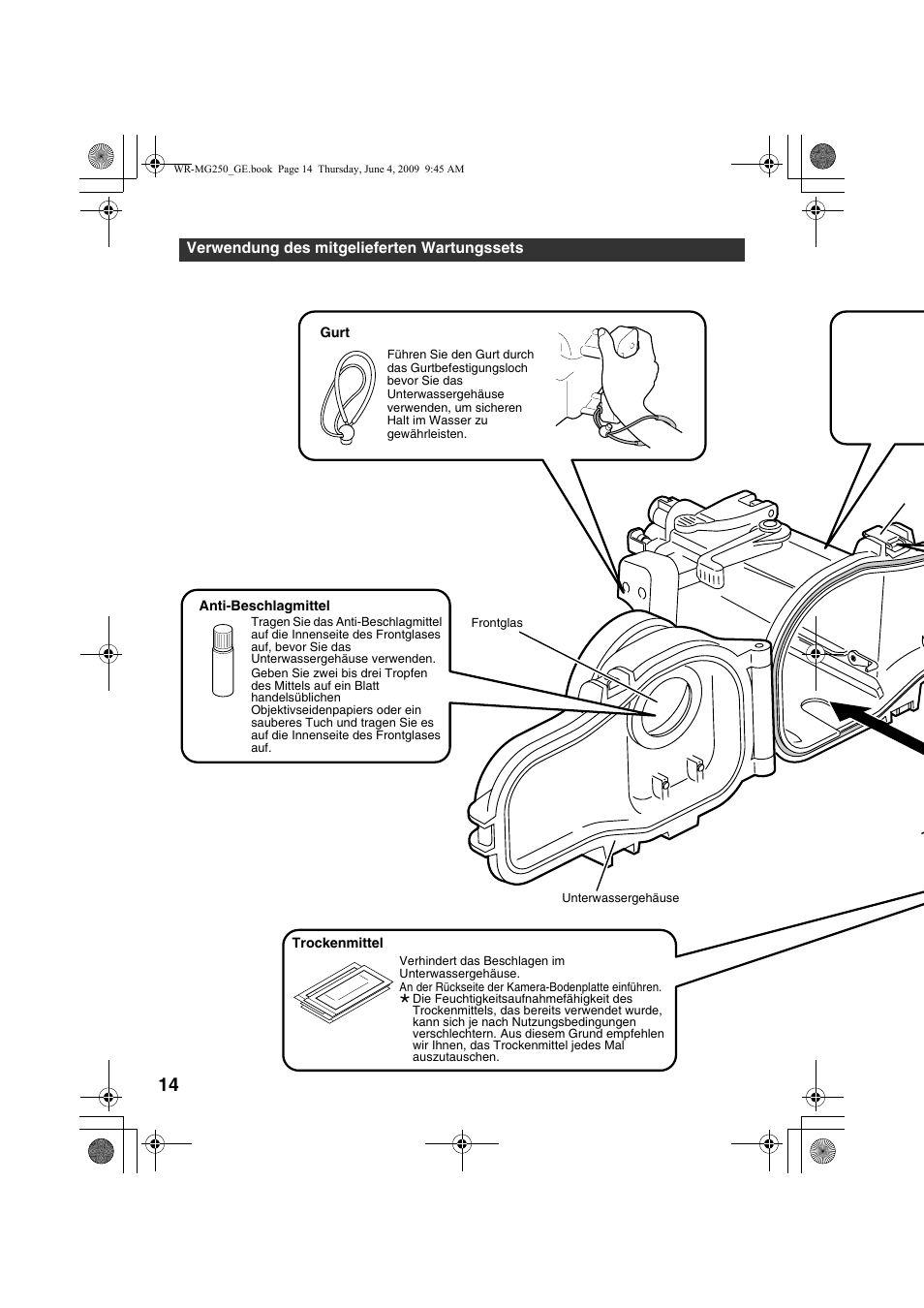 WR-MG250_GE.book Page 14 Thursday, June 4, 2009 9:45 AM

Verwendung des mitgelieferten Wartungssets

Gurt

Führen Sie den Gurt durch das Gurtbefestigungsloch bevor Sie das Unterwassergehäuse verwenden, um sicheren Halt im Wasser zu gewährleisten.

Anti-Beschlagmittel

Tragen Sie das Anti-Beschlagmittel auf die Innenseite des Frontglases auf, bevor Sie das Unterwassergehäuse verwenden.

Geben Sie zwei bis drei Tropfen des Mittels auf ein Blatt handelsüblichen Objektivseidenpapiers oder ein sauberes Tuch und tragen Sie es auf die Innenseite des Frontglases auf.

Frontglas

Unterwassergehäuse

Trockenmittel

Verhindert das Beschlagen im Unterwassergehäuse.

An der Rückseite der Kamera-Bodenplatte einführen.

★ Die Feuchtigkeitsaufnahmefähigkeit des Trockenmittels, das bereits verwendet wurde, kann sich je nach Nutzungsbedingungen verschlechtern. Aus diesem Grund empfehlen wir Ihnen, das Trockenmittel jedes Mal auszutauschen.

14