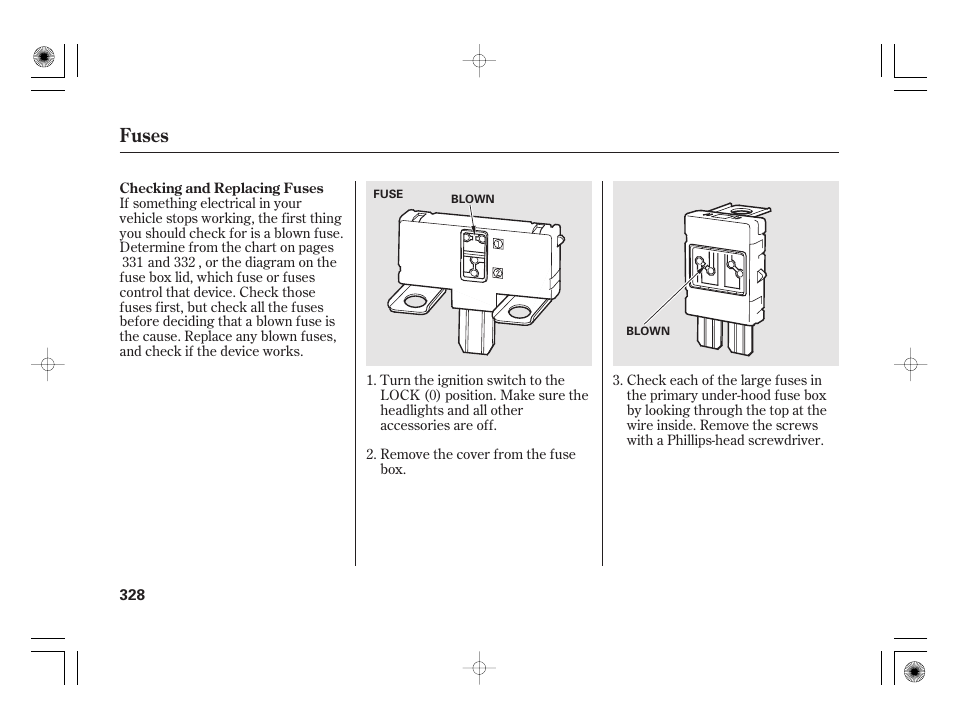 Fuses

Checking and Replacing Fuses
If something electrical in your vehicle stops working, the first thing you should check for is a blown fuse. Determine from the chart on pages 331 and 332 , or the diagram on the fuse box lid, which fuse or fuses control that device. Check those fuses first, but check all the fuses before deciding that a blown fuse is the cause. Replace any blown fuses, and check if the device works.

FUSE
BLOWN

1. Turn the ignition switch to the LOCK (0) position. Make sure the headlights and all other accessories are off.

2. Remove the cover from the fuse box.

BLOWN

3. Check each of the large fuses in the primary under-hood fuse box by looking through the top at the wire inside. Remove the screws with a Phillips-head screwdriver.

328