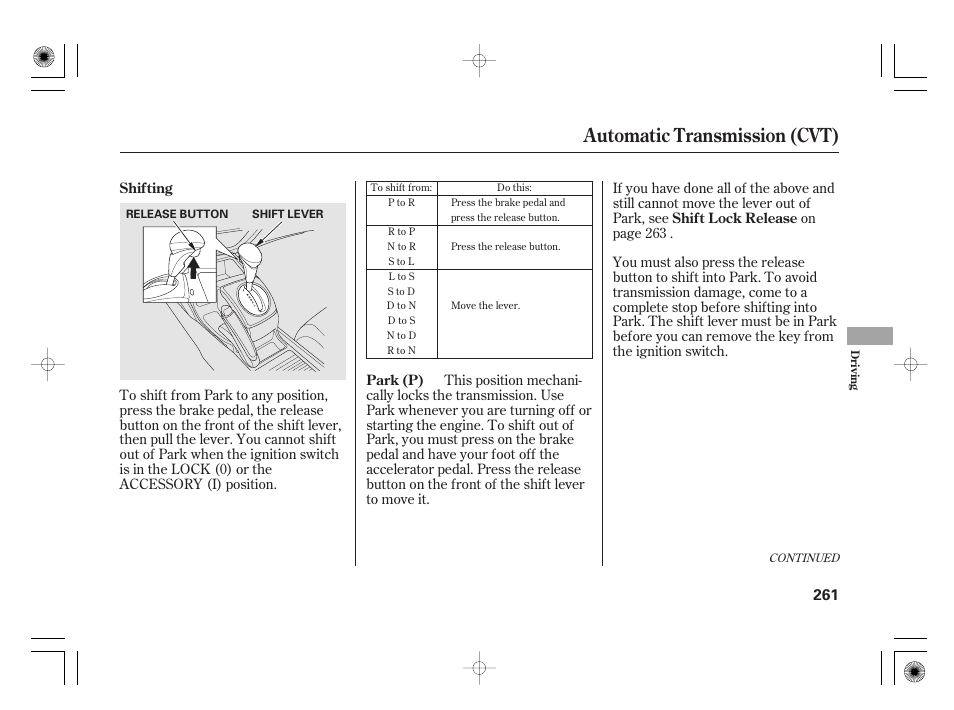 Automatic Transmission (CVT)

Shifting

RELEASE BUTTON SHIFT LEVER

To shift from Park to any position, press the brake pedal, the release button on the front of the shift lever, then pull the lever. You cannot shift out of Park when the ignition switch is in the LOCK (0) or the ACCESSORY (I) position.

| To shift from: | Do this: |
|---|---|
| P to R | Press the brake pedal and press the release button. |
| R to P<br>N to R<br>S to L | Press the release button. |
| L to S<br>S to D<br>D to N<br>D to S<br>N to D<br>R to N | Move the lever. |

Park (P) This position mechanically locks the transmission. Use Park whenever you are turning off or starting the engine. To shift out of Park, you must press on the brake pedal and have your foot off the accelerator pedal. Press the release button on the front of the shift lever to move it.

If you have done all of the above and still cannot move the lever out of Park, see Shift Lock Release on page 263 .

You must also press the release button to shift into Park. To avoid transmission damage, come to a complete stop before shifting into Park. The shift lever must be in Park before you can remove the key from the ignition switch.

Driving

CONTINUED

261