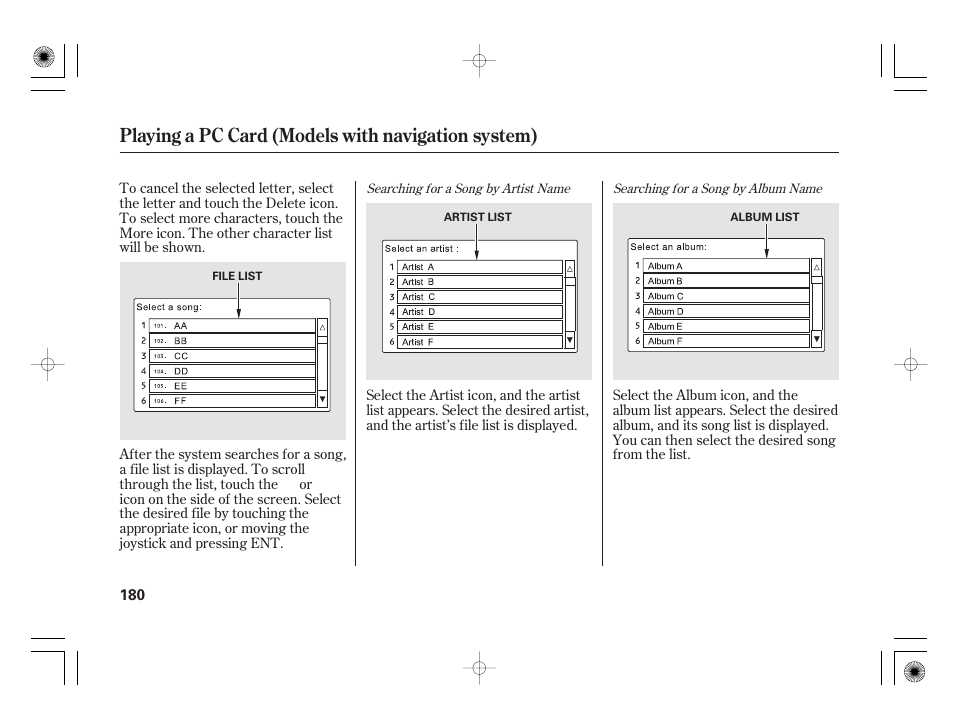 Playing a PC Card (Models with navigation system)

To cancel the selected letter, select the letter and touch the Delete icon. To select more characters, touch the More icon. The other character list will be shown.

FILE LIST

Select a song:

1 101. AA
2 102. BB
3 103. CC
4 104. DD
5 105. EE
6 106. FF

After the system searches for a song, a file list is displayed. To scroll through the list, touch the or icon on the side of the screen. Select the desired file by touching the appropriate icon, or moving the joystick and pressing ENT.

Searching for a Song by Artist Name

ARTIST LIST

Select an artist :

1 Artist A
2 Artist B
3 Artist C
4 Artist D
5 Artist E
6 Artist F

Select the Artist icon, and the artist list appears. Select the desired artist, and the artist's file list is displayed.

Searching for a Song by Album Name

ALBUM LIST

Select an album:

1 Album A
2 Album B
3 Album C
4 Album D
5 Album E
6 Album F

Select the Album icon, and the album list appears. Select the desired album, and its song list is displayed. You can then select the desired song from the list.

180