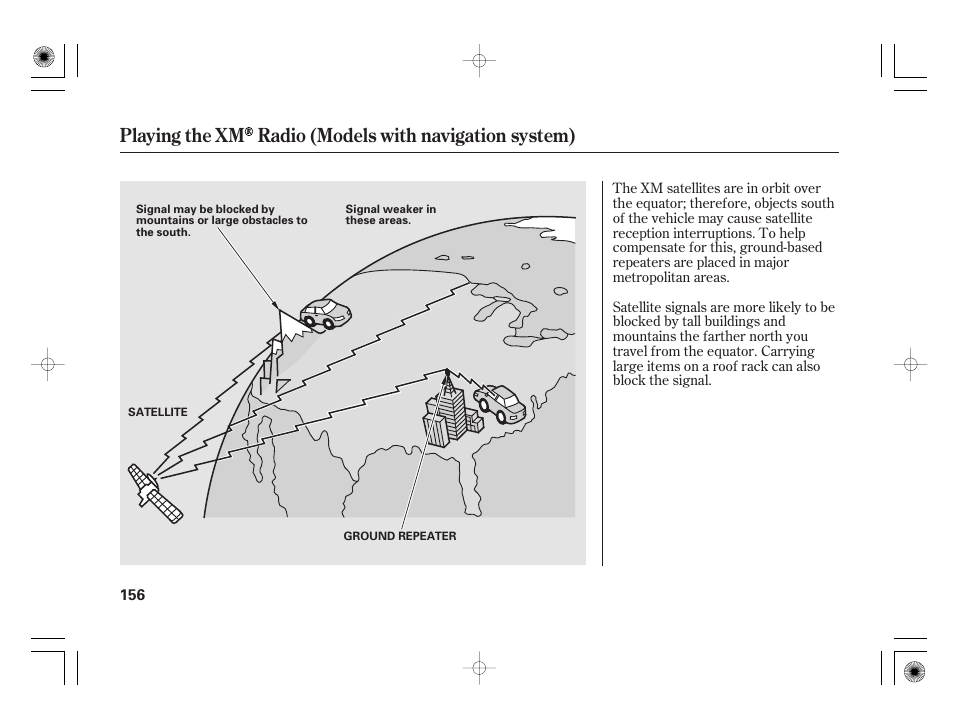 Playing the XM® Radio (Models with navigation system)

Signal may be blocked by mountains or large obstacles to the south.

Signal weaker in these areas.

SATELLITE

GROUND REPEATER

The XM satellites are in orbit over the equator; therefore, objects south of the vehicle may cause satellite reception interruptions. To help compensate for this, ground-based repeaters are placed in major metropolitan areas.

Satellite signals are more likely to be blocked by tall buildings and mountains the farther north you travel from the equator. Carrying large items on a roof rack can also block the signal.

156