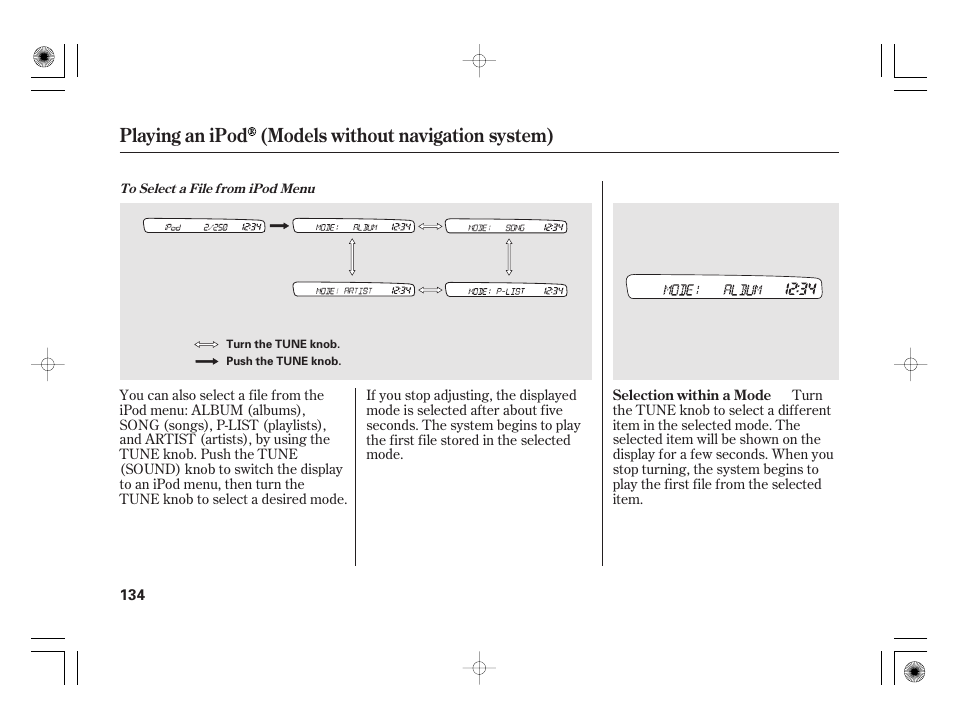 Playing an iPod® (Models without navigation system)

To Select a File from iPod Menu

iPod 2/250 12:34

MODE: ALBUM 12:34

MODE: SONG 12:34

MODE: ARTIST 12:34

MODE: P-LIST 12:34

Turn the TUNE knob.

Push the TUNE knob.

MODE: ALBUM 12:34

You can also select a file from the iPod menu: ALBUM (albums), SONG (songs), P-LIST (playlists), and ARTIST (artists), by using the TUNE knob. Push the TUNE (SOUND) knob to switch the display to an iPod menu, then turn the TUNE knob to select a desired mode.

If you stop adjusting, the displayed mode is selected after about five seconds. The system begins to play the first file stored in the selected mode.

Selection within a Mode Turn the TUNE knob to select a different item in the selected mode. The selected item will be shown on the display for a few seconds. When you stop turning, the system begins to play the first file from the selected item.

134