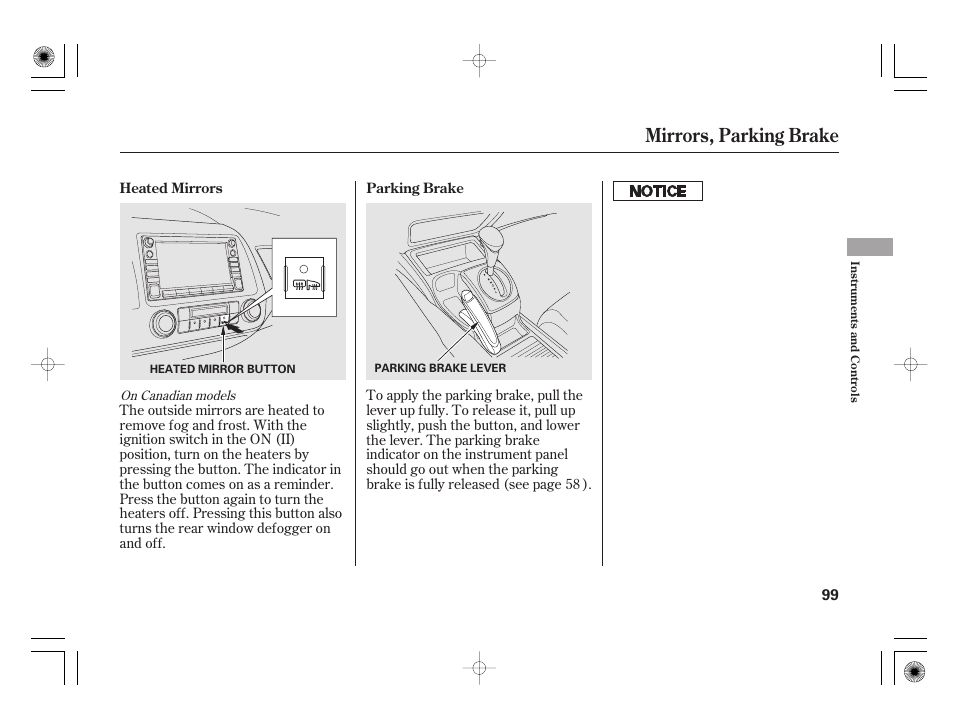 Mirrors, Parking Brake

Heated Mirrors

HEATED MIRROR BUTTON

On Canadian models
The outside mirrors are heated to remove fog and frost. With the ignition switch in the ON (II) position, turn on the heaters by pressing the button. The indicator in the button comes on as a reminder. Press the button again to turn the heaters off. Pressing this button also turns the rear window defogger on and off.

Parking Brake

PARKING BRAKE LEVER

To apply the parking brake, pull the lever up fully. To release it, pull up slightly, push the button, and lower the lever. The parking brake indicator on the instrument panel should go out when the parking brake is fully released (see page 58 ).

NOTICE

Instruments and Controls

99