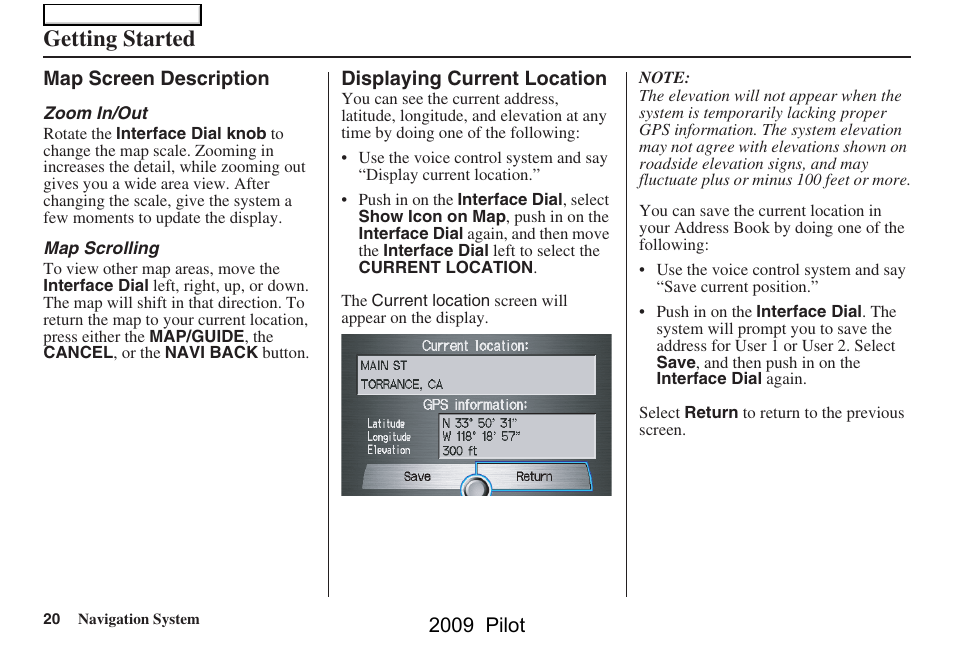 Getting Started

Map Screen Description

Zoom In/Out

Rotate the Interface Dial knob to change the map scale. Zooming in increases the detail, while zooming out gives you a wide area view. After changing the scale, give the system a few moments to update the display.

Map Scrolling

To view other map areas, move the Interface Dial left, right, up, or down. The map will shift in that direction. To return the map to your current location, press either the MAP/GUIDE, the CANCEL, or the NAVI BACK button.

Displaying Current Location

You can see the current address, latitude, longitude, and elevation at any time by doing one of the following:

• Use the voice control system and say “Display current location.”

• Push in on the Interface Dial, select Show Icon on Map, push in on the Interface Dial again, and then move the Interface Dial left to select the CURRENT LOCATION.

The Current location screen will appear on the display.

Current location:
MAIN ST
TORRANCE, CA
GPS information:
Latitude N 33° 50' 31"
Longitude W 118° 18' 57"
Elevation 300 ft
Save
Return

NOTE:
The elevation will not appear when the system is temporarily lacking proper GPS information. The system elevation may not agree with elevations shown on roadside elevation signs, and may fluctuate plus or minus 100 feet or more.

You can save the current location in your Address Book by doing one of the following:

• Use the voice control system and say “Save current position.”

• Push in on the Interface Dial. The system will prompt you to save the address for User 1 or User 2. Select Save, and then push in on the Interface Dial again.

Select Return to return to the previous screen.

20 Navigation System

2009 Pilot