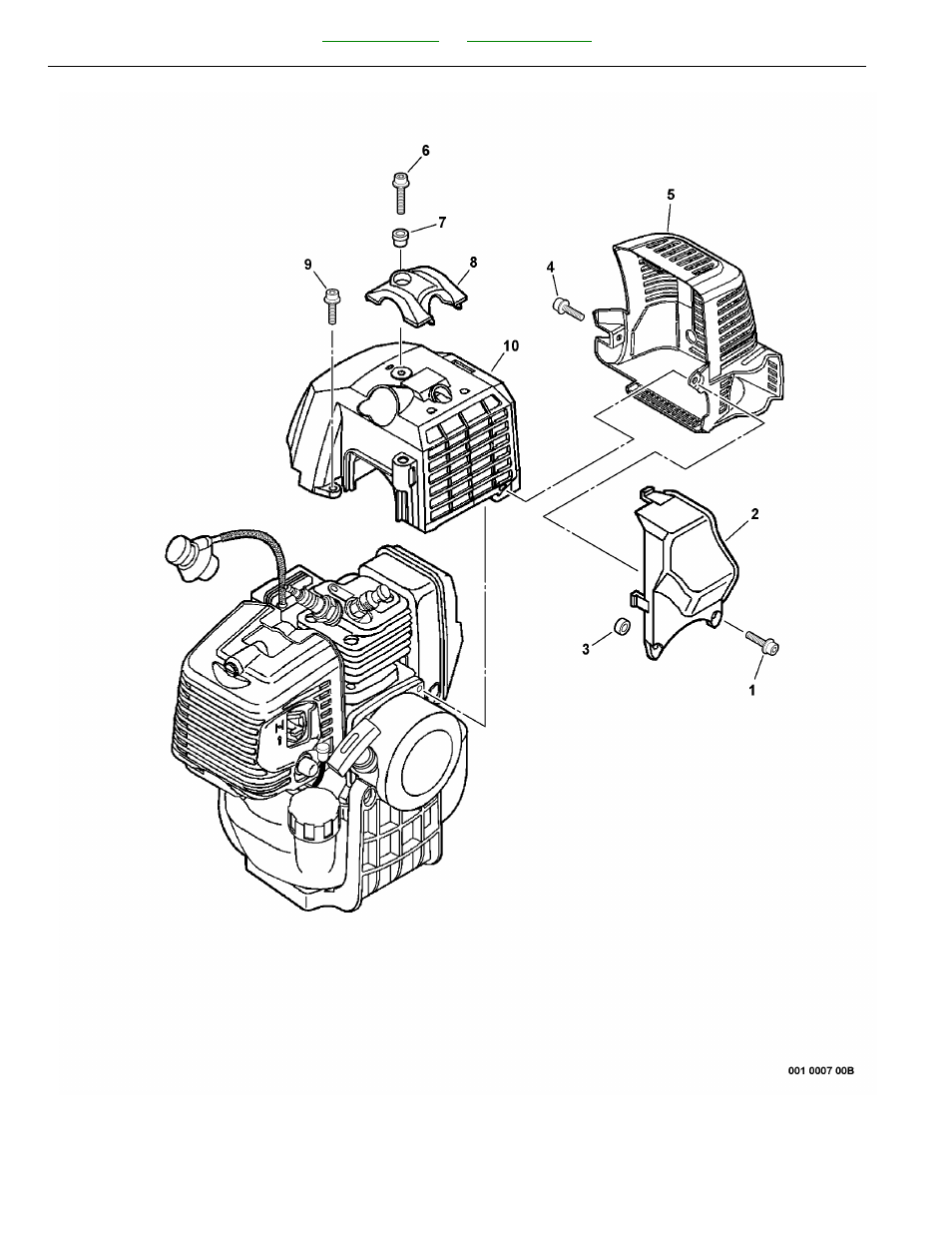 6
7
9
8
5
4
10
2
3
1
001 0007 00B