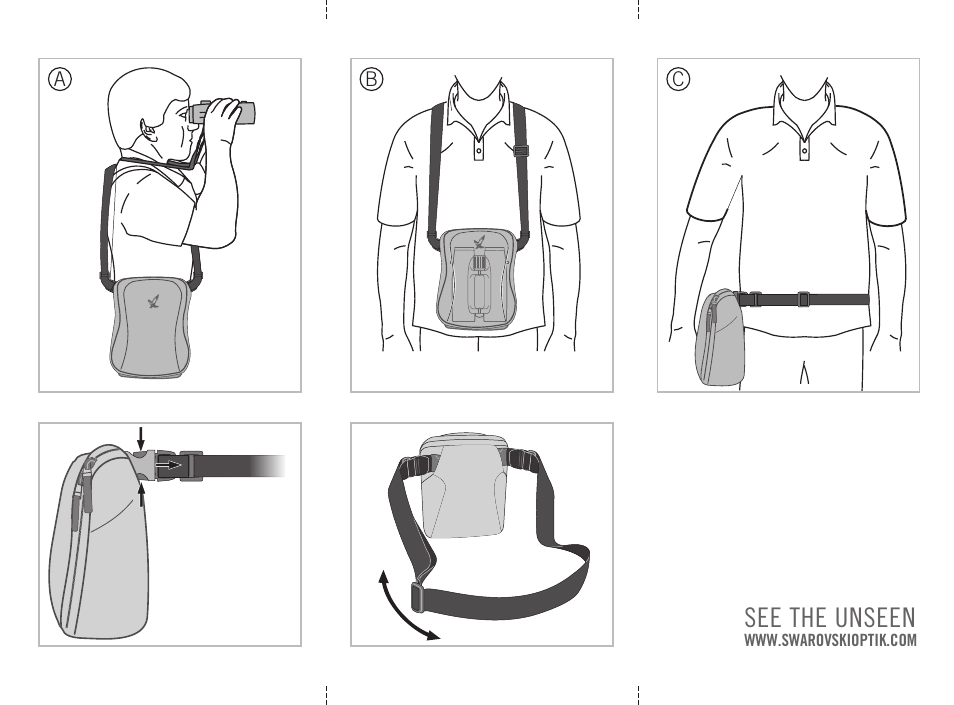 A

B

C

SEE THE UNSEEN
WWW.SWAROVSKIOPTIK.COM