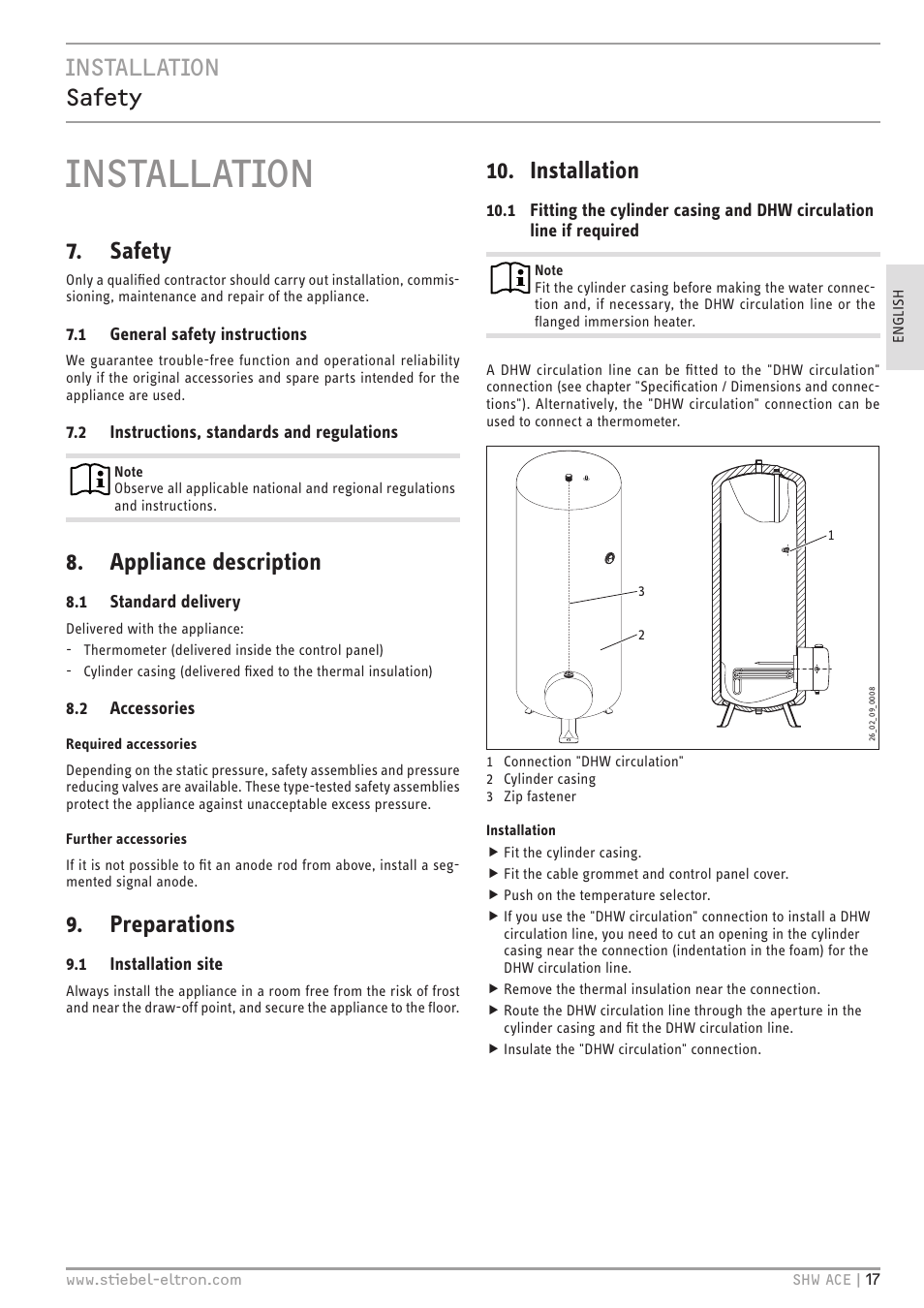 INSTALLATION
Safety

INSTALLATION

7. Safety

Only a qualified contractor should carry out installation, commissioning, maintenance and repair of the appliance.

7.1 General safety instructions

We guarantee trouble-free function and operational reliability only if the original accessories and spare parts intended for the appliance are used.

7.2 Instructions, standards and regulations

Note
Observe all applicable national and regional regulations and instructions.

8. Appliance description

8.1 Standard delivery

Delivered with the appliance:
- Thermometer (delivered inside the control panel)
- Cylinder casing (delivered fixed to the thermal insulation)

8.2 Accessories

Required accessories

Depending on the static pressure, safety assemblies and pressure reducing valves are available. These type-tested safety assemblies protect the appliance against unacceptable excess pressure.

Further accessories

If it is not possible to fit an anode rod from above, install a segmented signal anode.

9. Preparations

9.1 Installation site

Always install the appliance in a room free from the risk of frost and near the draw-off point, and secure the appliance to the floor.

10. Installation

10.1 Fitting the cylinder casing and DHW circulation line if required

Note
Fit the cylinder casing before making the water connection and, if necessary, the DHW circulation line or the flanged immersion heater.

A DHW circulation line can be fitted to the "DHW circulation" connection (see chapter "Specification / Dimensions and connections"). Alternatively, the "DHW circulation" connection can be used to connect a thermometer.

3
2
1
26_02_09_0008

1 Connection "DHW circulation"
2 Cylinder casing
3 Zip fastener

Installation
▶ Fit the cylinder casing.
▶ Fit the cable grommet and control panel cover.
▶ Push on the temperature selector.
▶ If you use the "DHW circulation" connection to install a DHW circulation line, you need to cut an opening in the cylinder casing near the connection (indentation in the foam) for the DHW circulation line.
▶ Remove the thermal insulation near the connection.
▶ Route the DHW circulation line through the aperture in the cylinder casing and fit the DHW circulation line.
▶ Insulate the "DHW circulation" connection.

ENGLISH

www.stiebel-eltron.com SHW ACE | 17