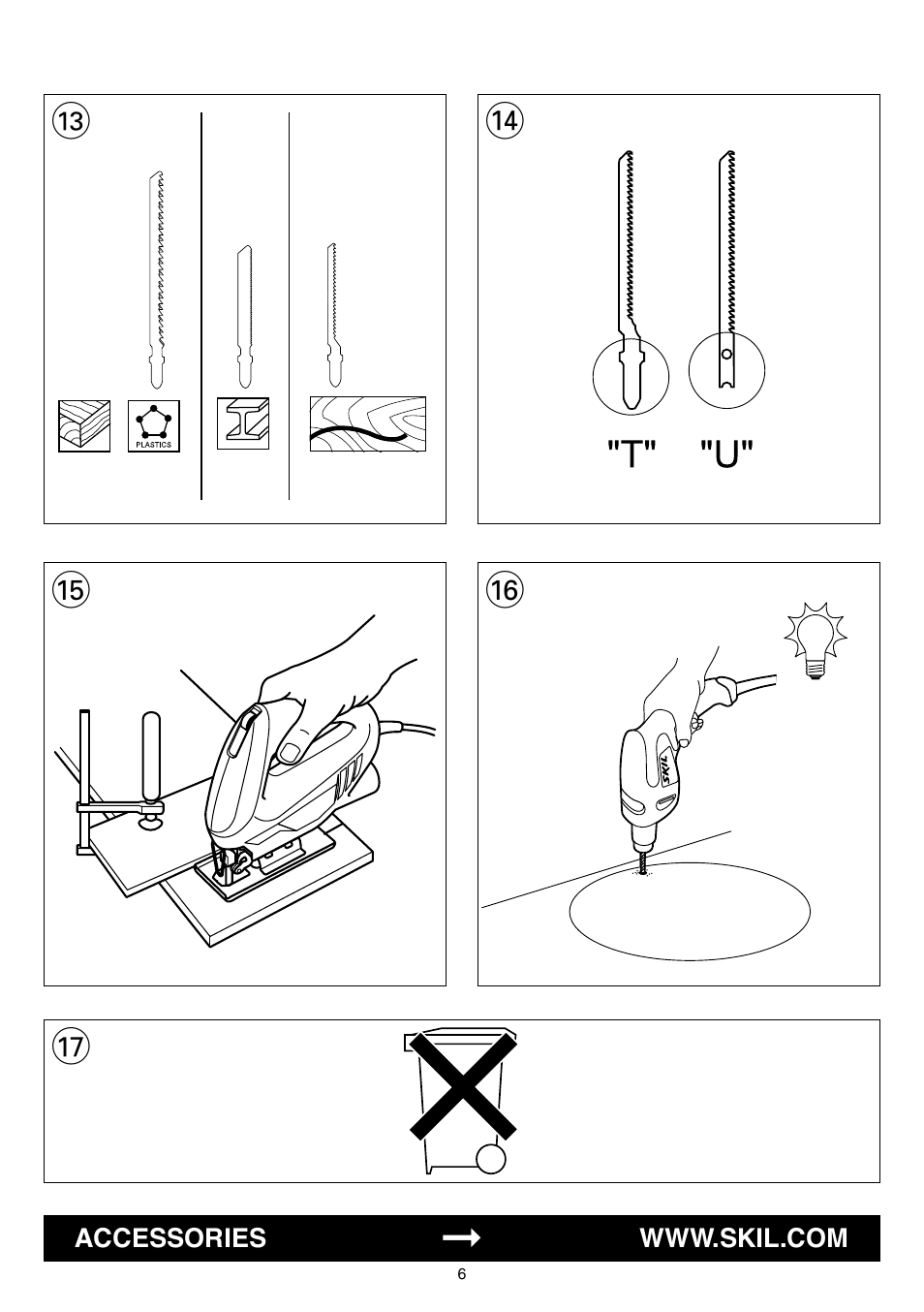 13

PLASTICS

14

"T" "U"

15

16

SKIL

17

ACCESSORIES → WWW.SKIL.COM

6