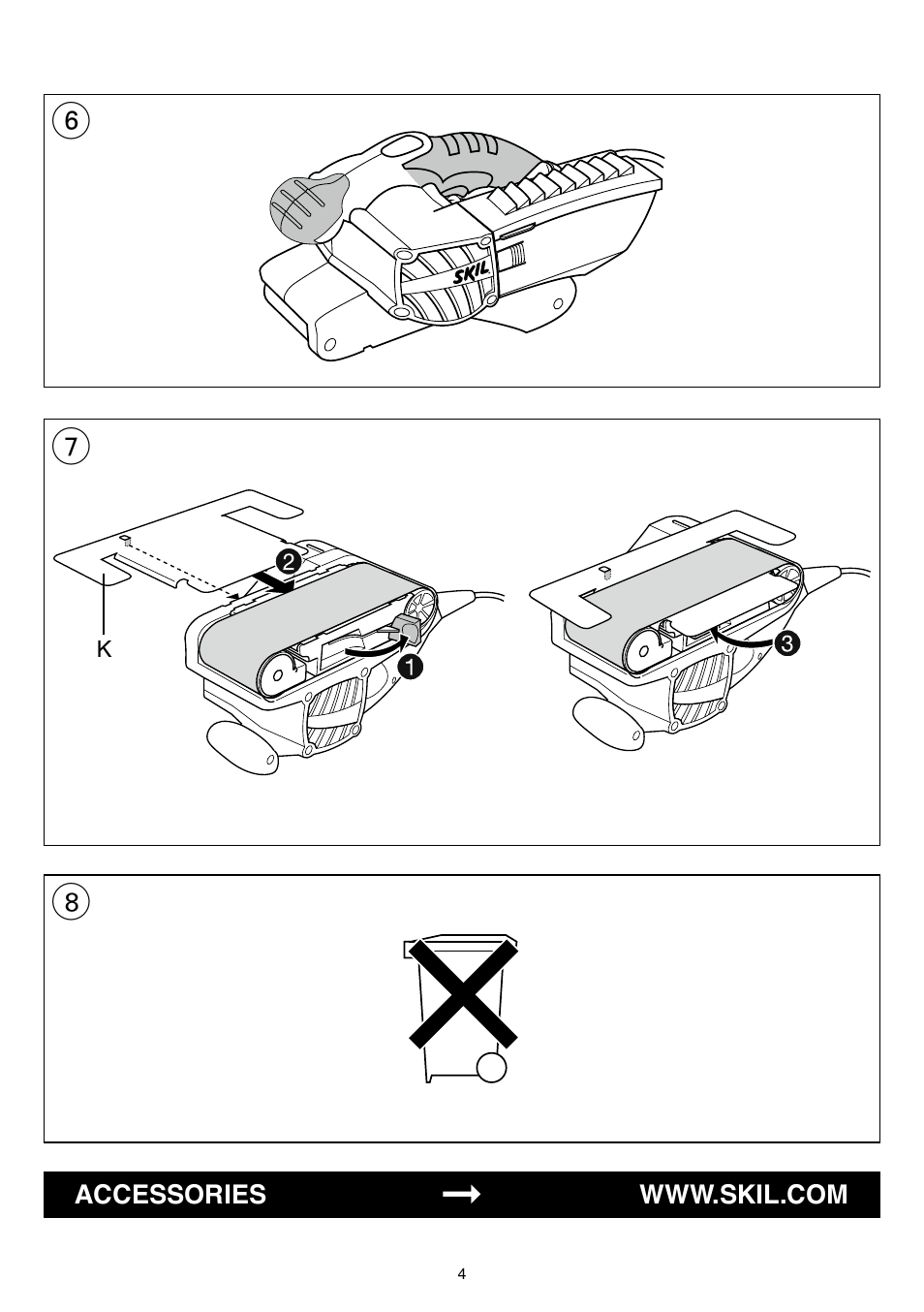 6

SKIL

7

2

K

1

3

8

ACCESSORIES → WWW.SKIL.COM

4