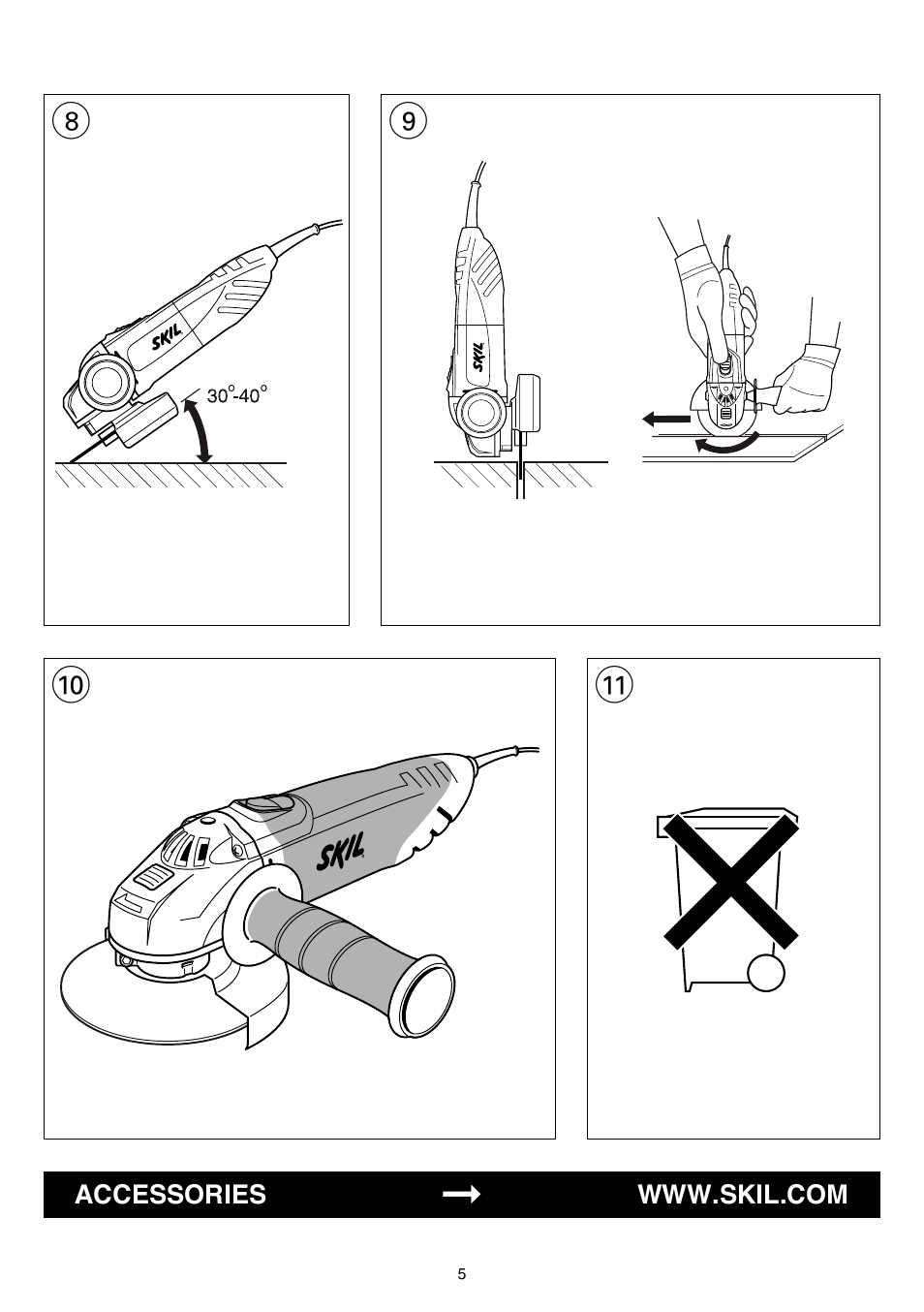 8

SKIL

30°-40°

9

SKIL

10

SKIL

11

ACCESSORIES → WWW.SKIL.COM

5