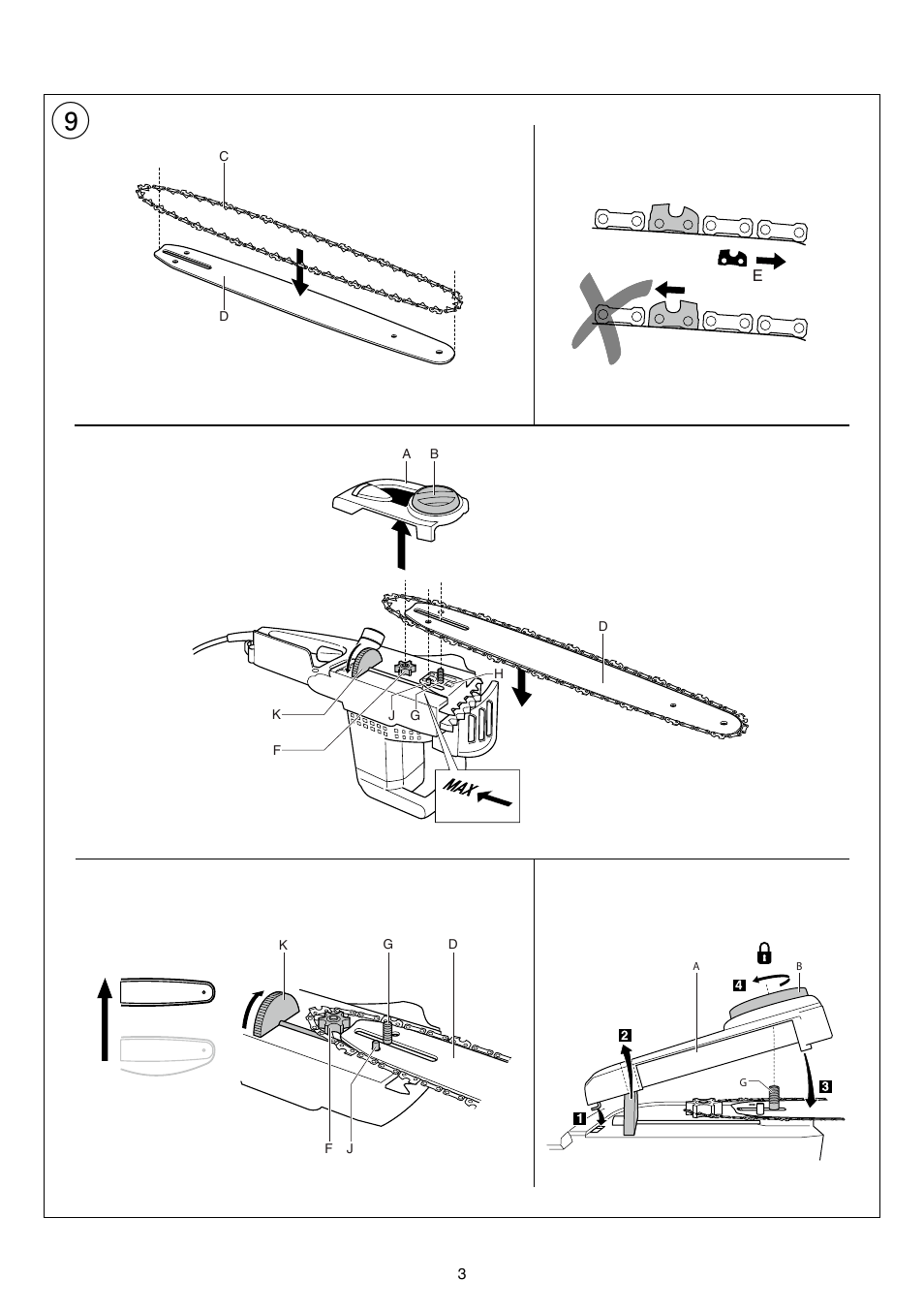 9

C

D

E

A B

D

H

K J G

F

MAX

K G D

F J

A B

4

2

G

3

1

3