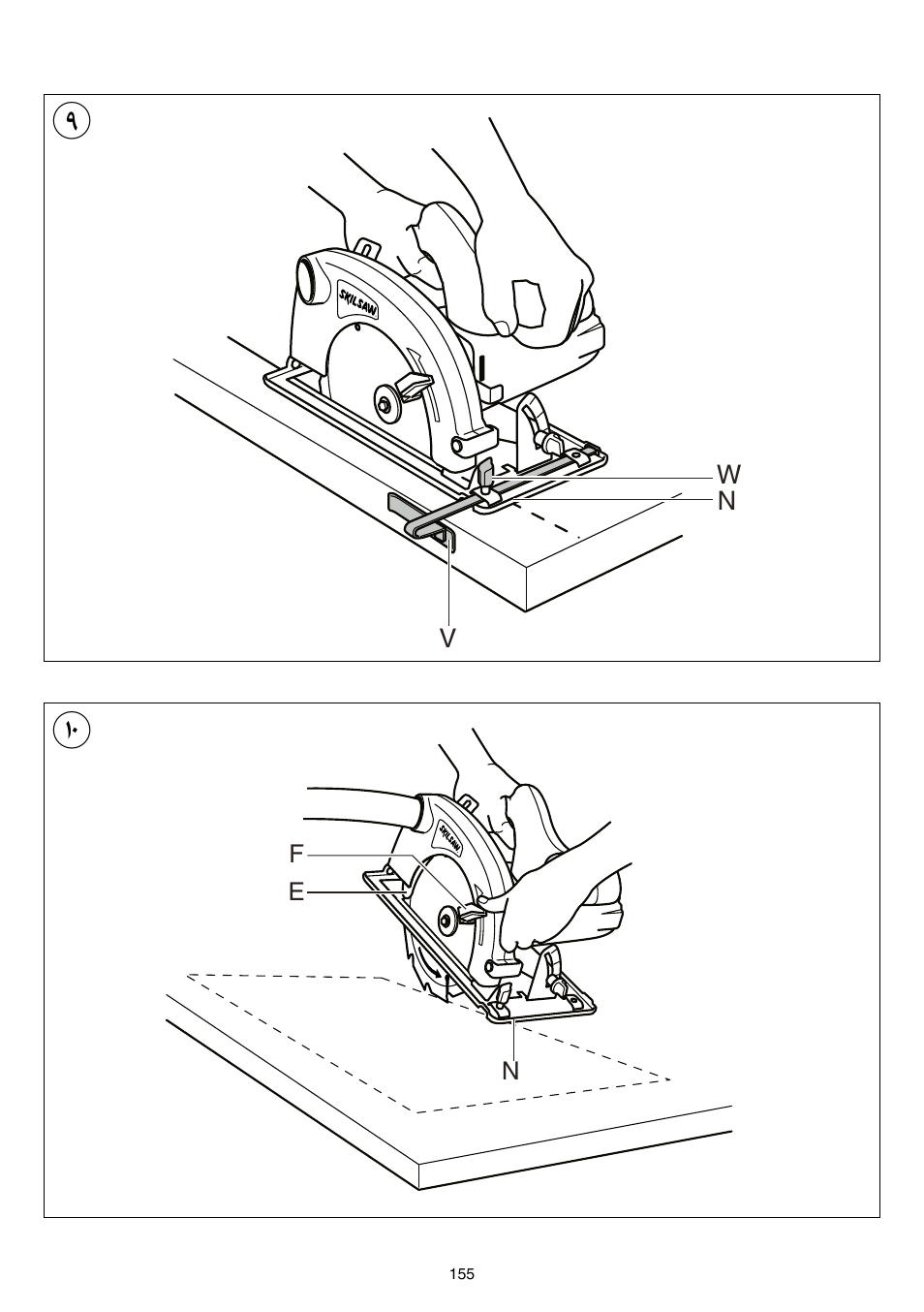 ٩

SKILSAW

W
N
V

١٠

SKILSAW

F
E
N

155