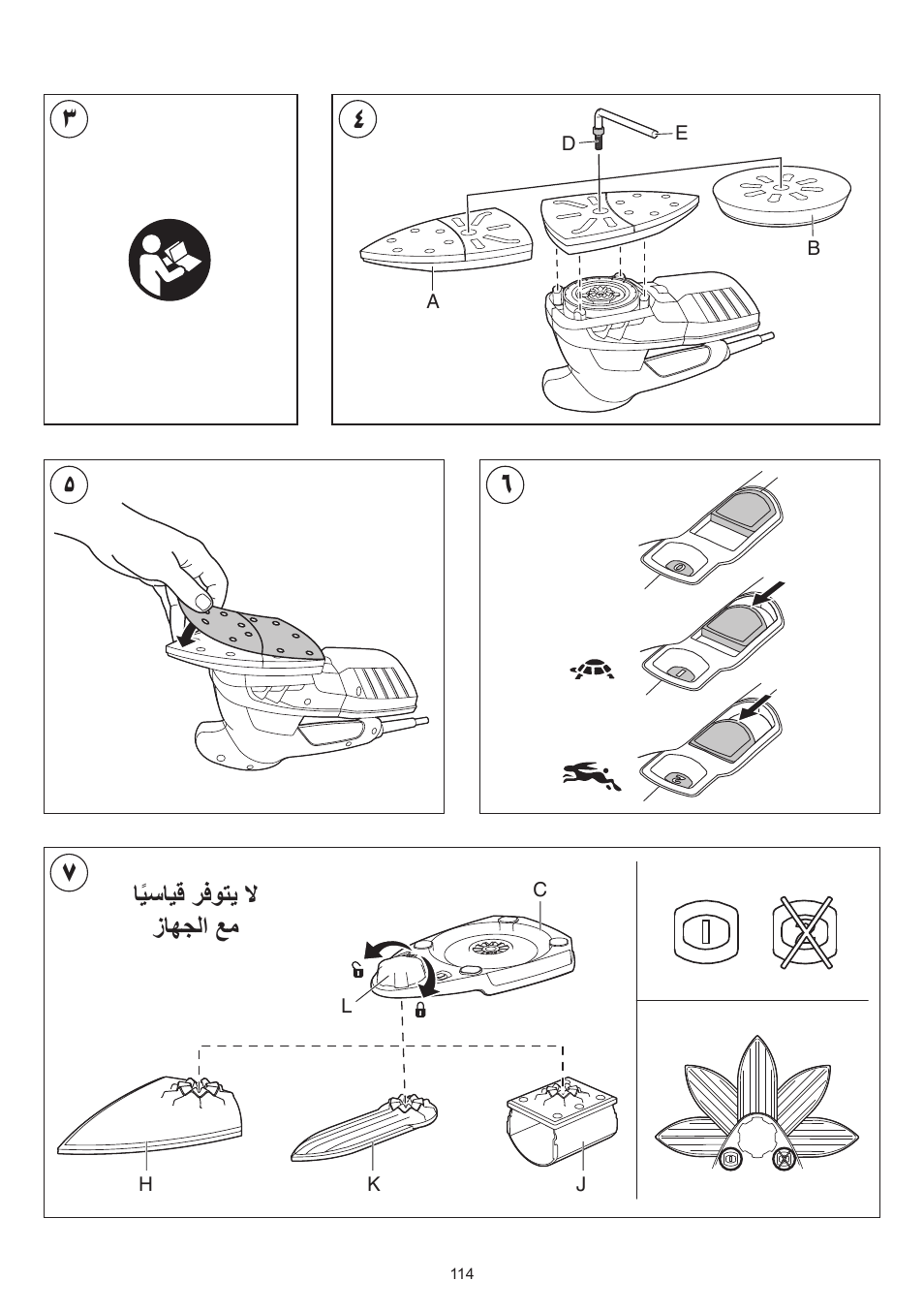 ٣

٤
D
E
B
A

٥

٦

٧
لا يتوفر قياسيًا
مع الجهاز
C
L
H
K
J

114