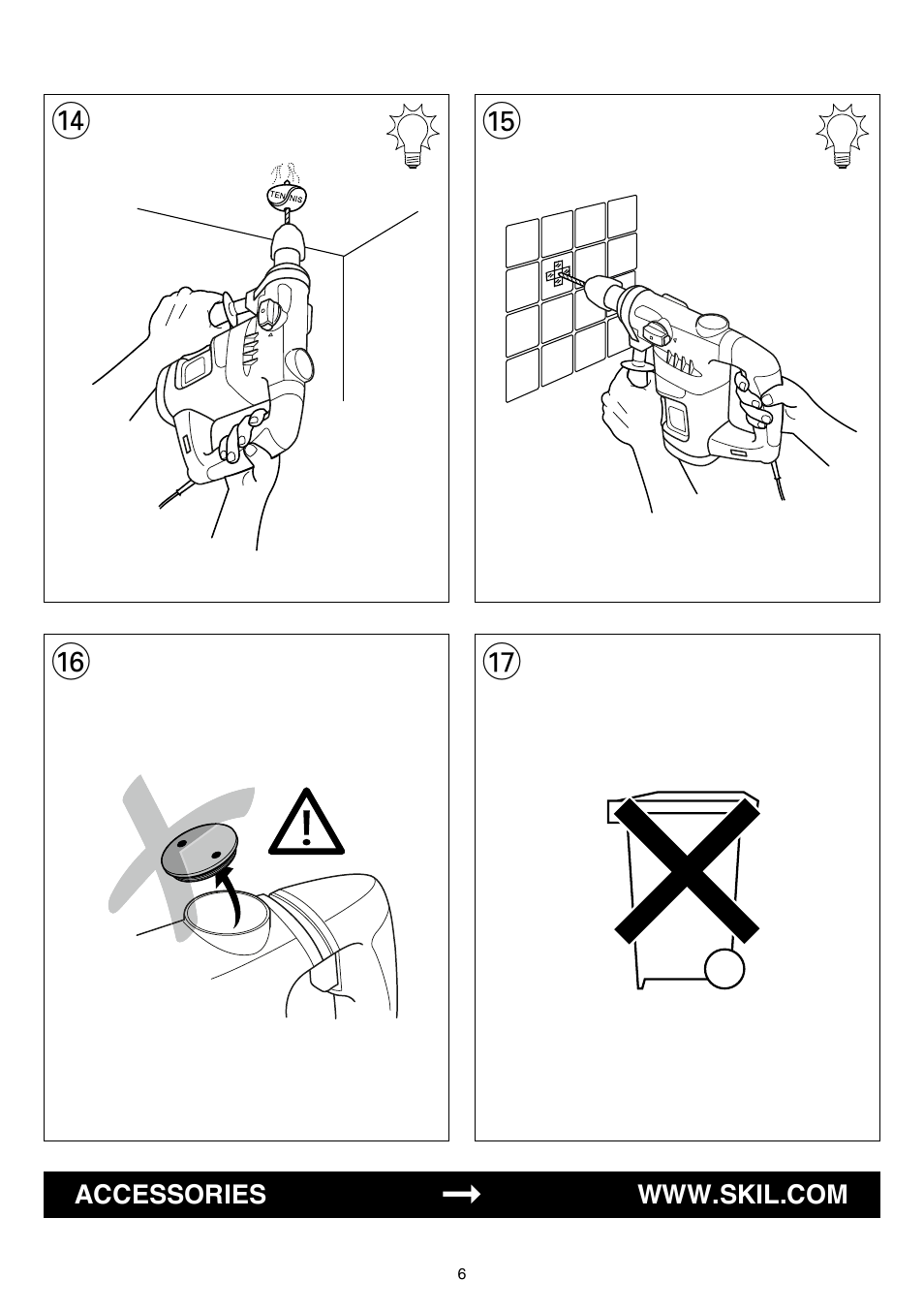 ⑭

TENNIS

⑮

⑯

⑰

ACCESSORIES → WWW.SKIL.COM

6