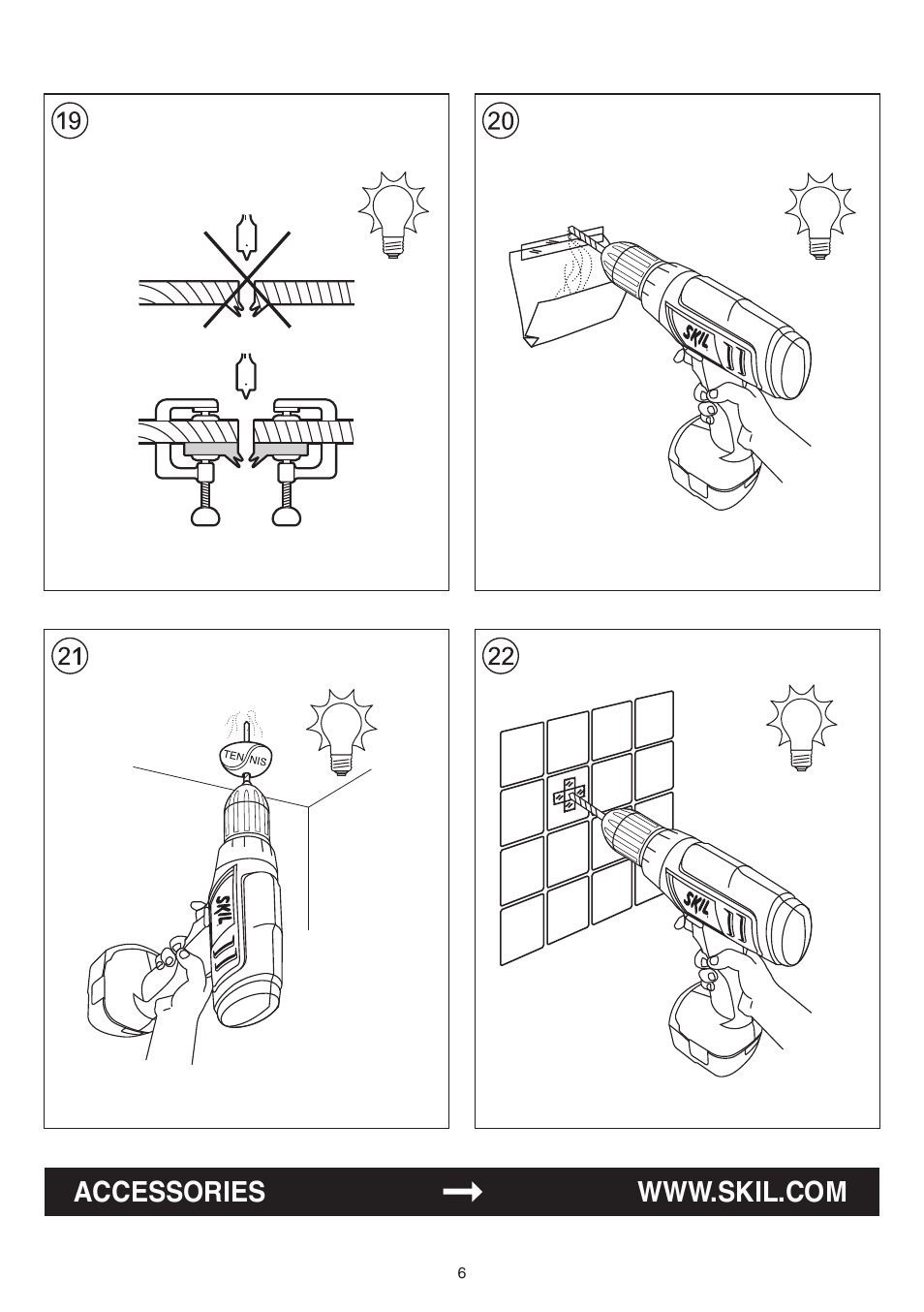 19

20

SKIL

21

TENNIS

SKIL

22

SKIL

ACCESSORIES → WWW.SKIL.COM

6