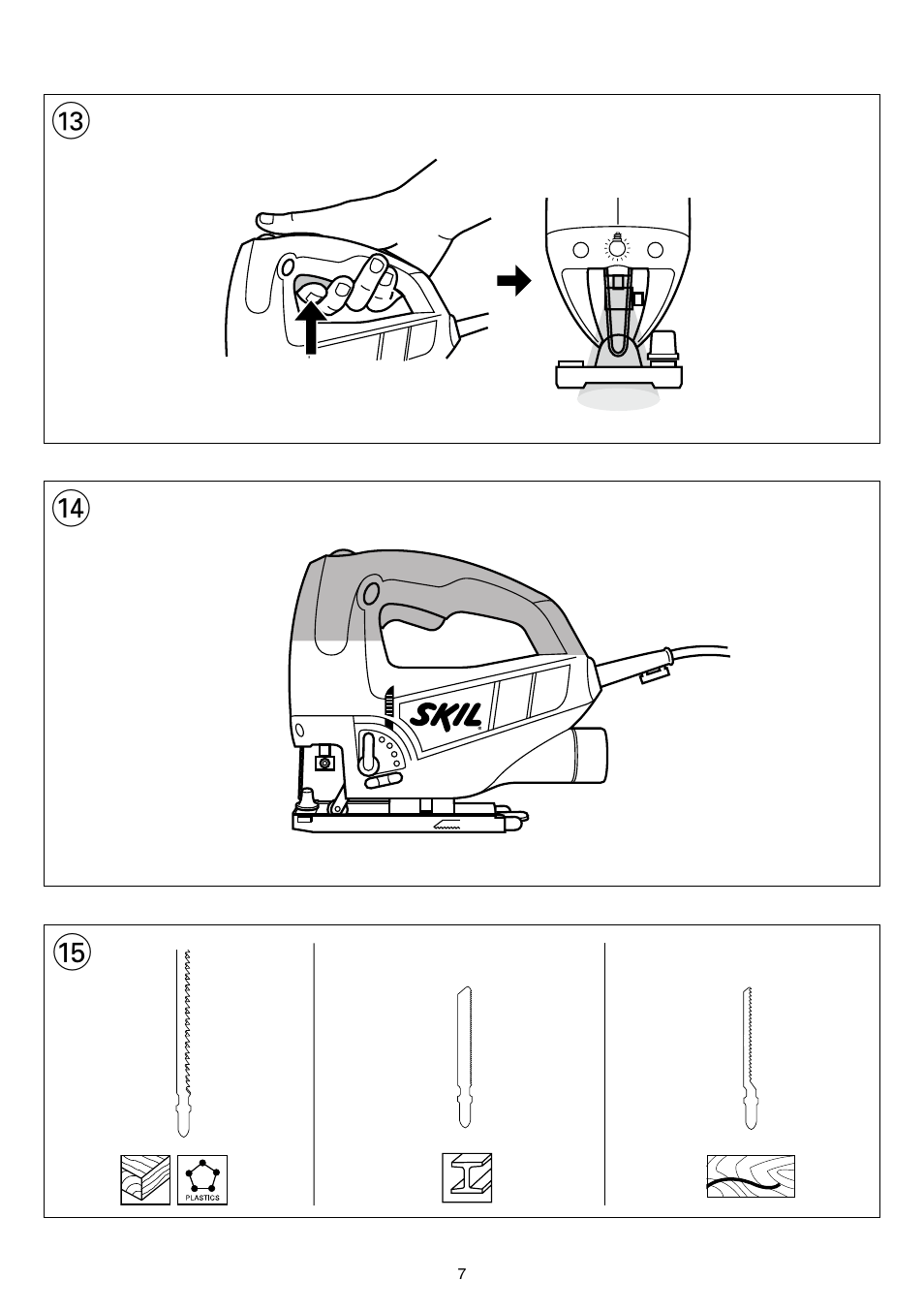 13

14

SKIL

15

PLASTICS

7