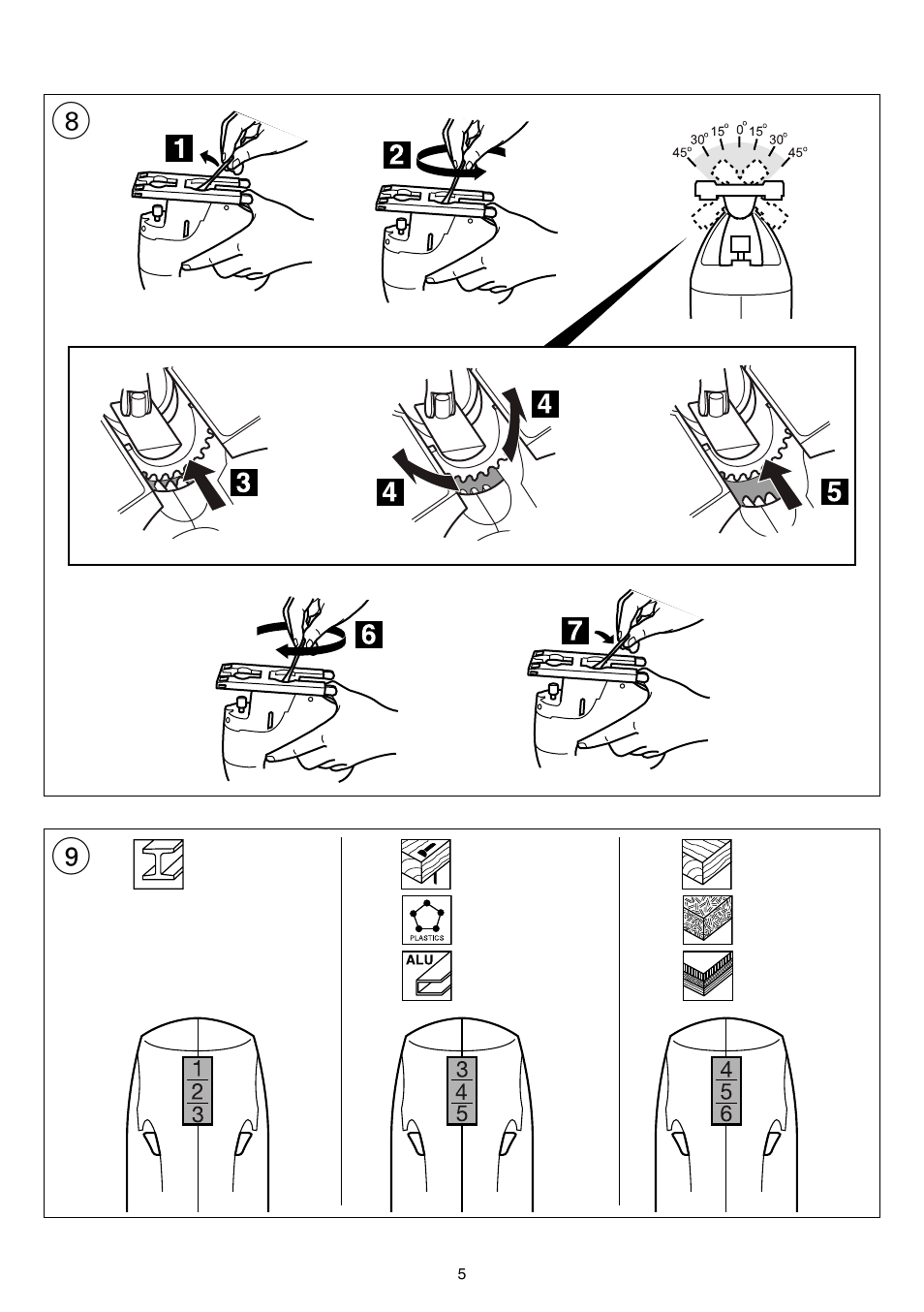 8

1

2

45° 30° 15° 0° 15° 30° 45°

3

4

4

5

6

7

9

PLASTICS

ALU

1
2
3

3
4
5

4
5
6

5