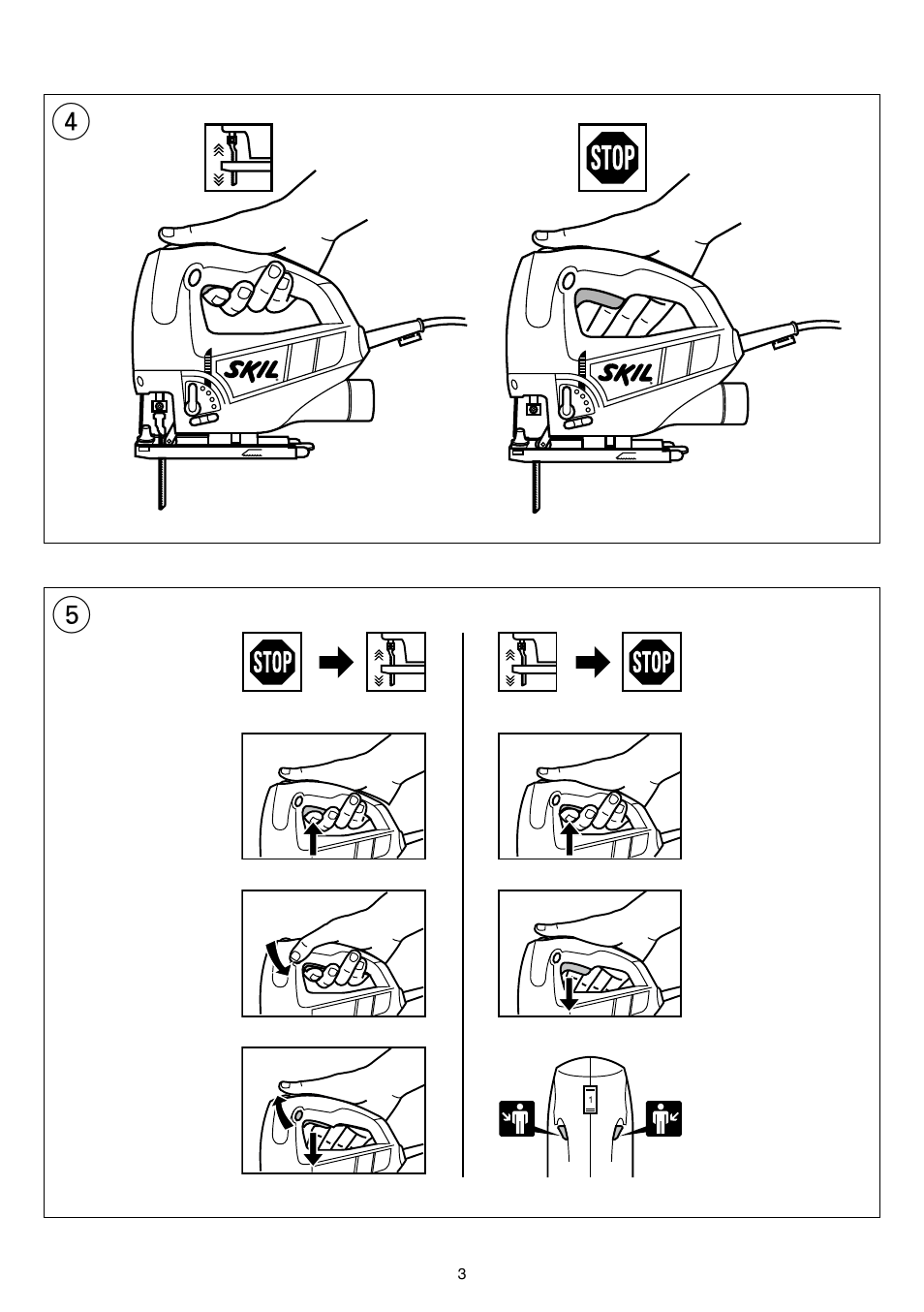 4

STOP

SKIL

SKIL

5

STOP

STOP

1

3