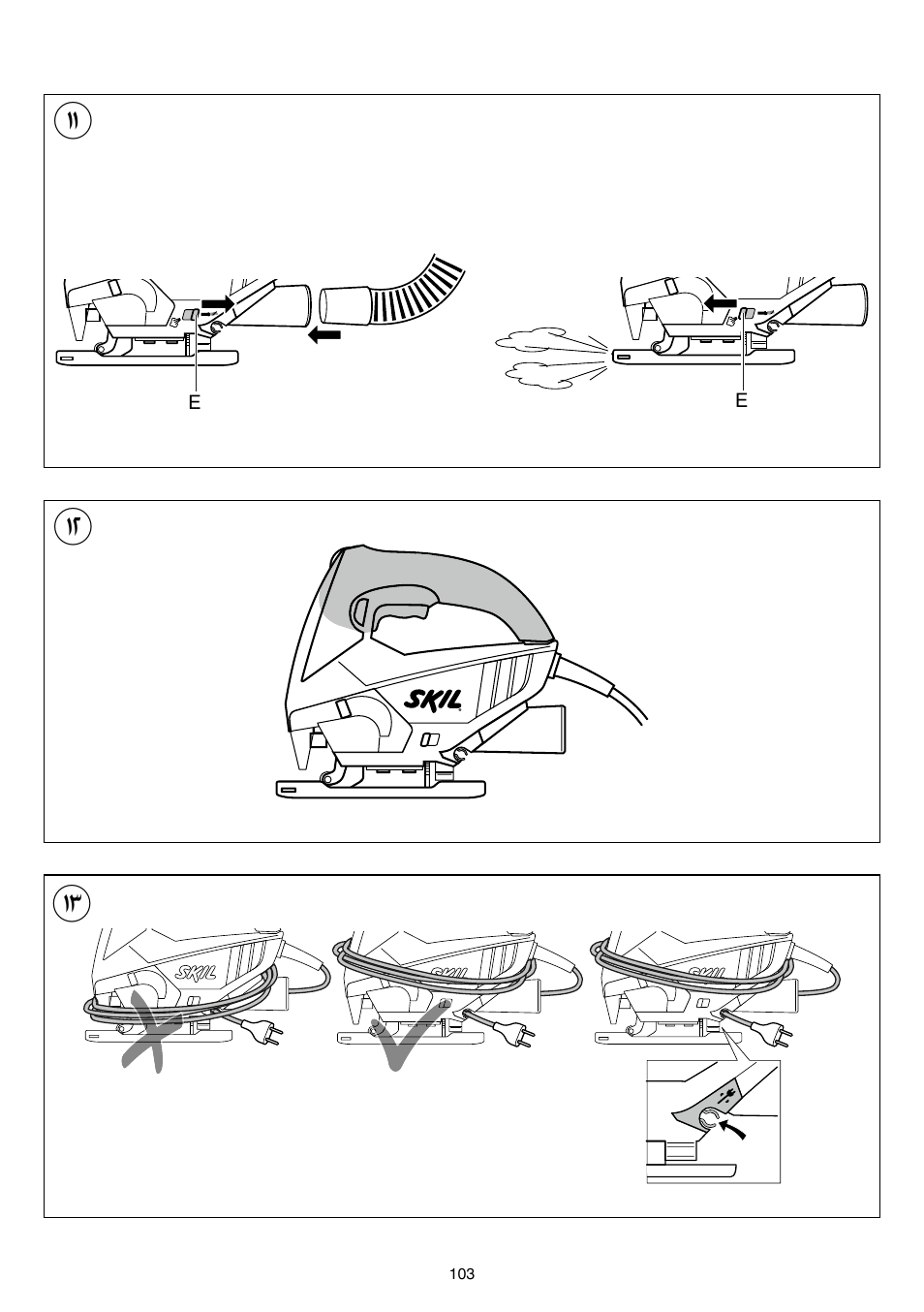 ١١

E

E

١٢

SKIL

١٣

SKIL

SKIL

SKIL

103