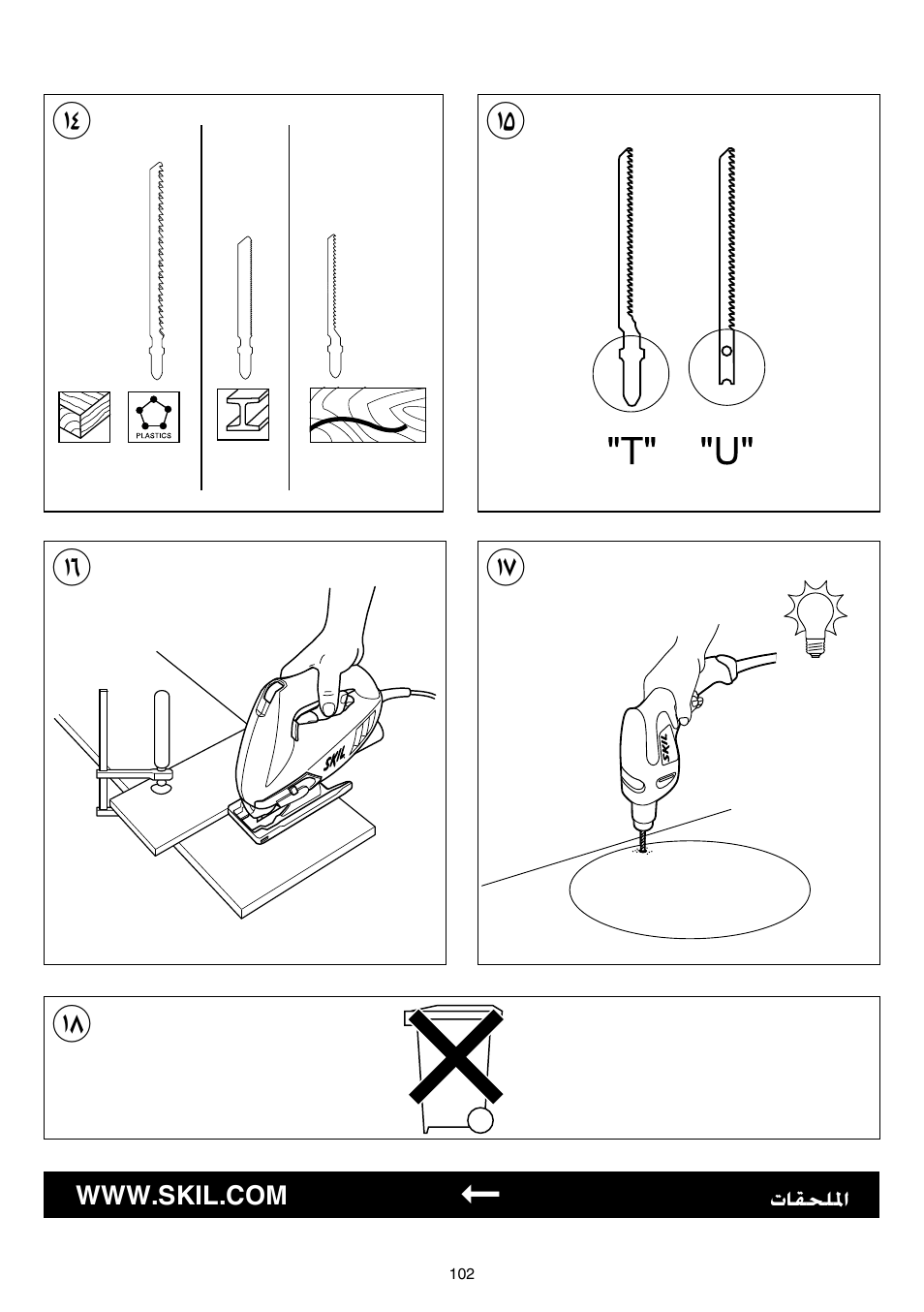 ١٤

PLASTICS

١٥

"T" "U"

١٦

SKIL

١٧

SKIL

١٨

WWW.SKIL.COM

الملحقات

102