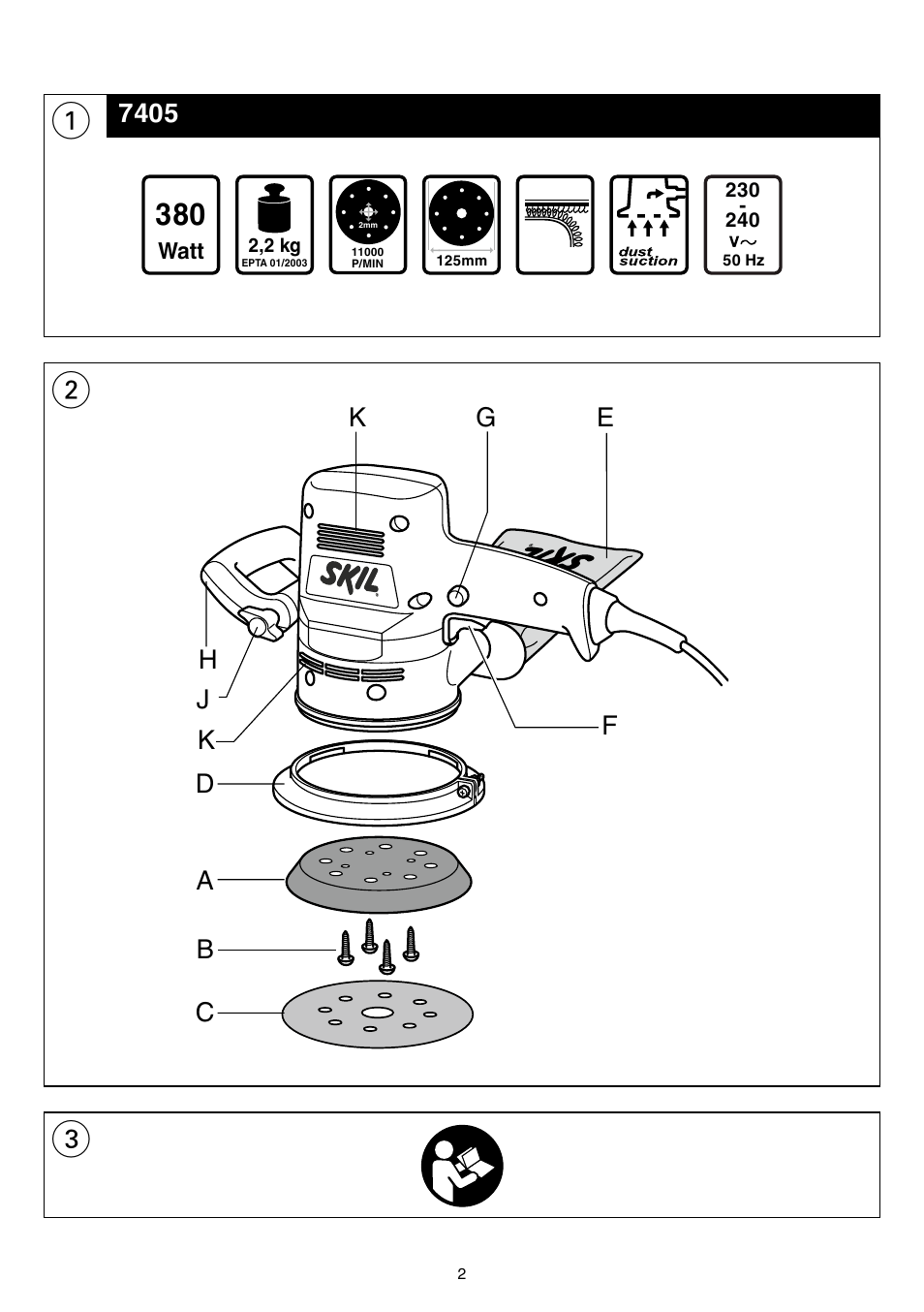 1 7405

380 Watt

2,2 kg
EPTA 01/2003

2mm
11000 P/MIN

125mm

dust suction

230 - 240 V~ 50 Hz

2

K G E

SKIL

SKIL

H
J
K
F
D
A
B
C

3

2