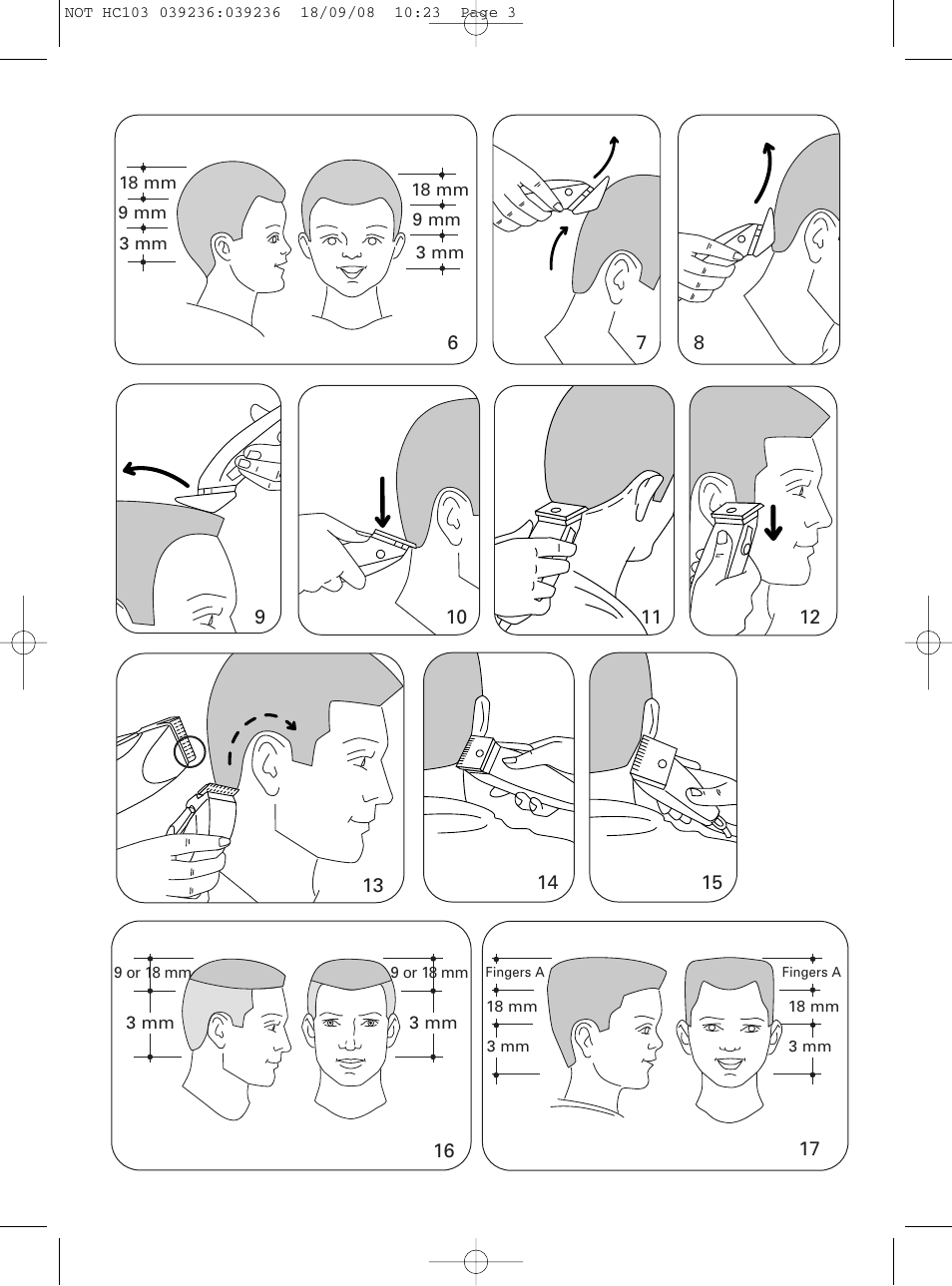 NOT HC103 039236:039236 18/09/08 10:23 Page 3

18 mm
9 mm
3 mm

18 mm
9 mm
3 mm

6

7

8

9

10

11

12

13

14

15

9 or 18 mm
3 mm

9 or 18 mm
3 mm

16

Fingers A
18 mm
3 mm

Fingers A
18 mm
3 mm

17