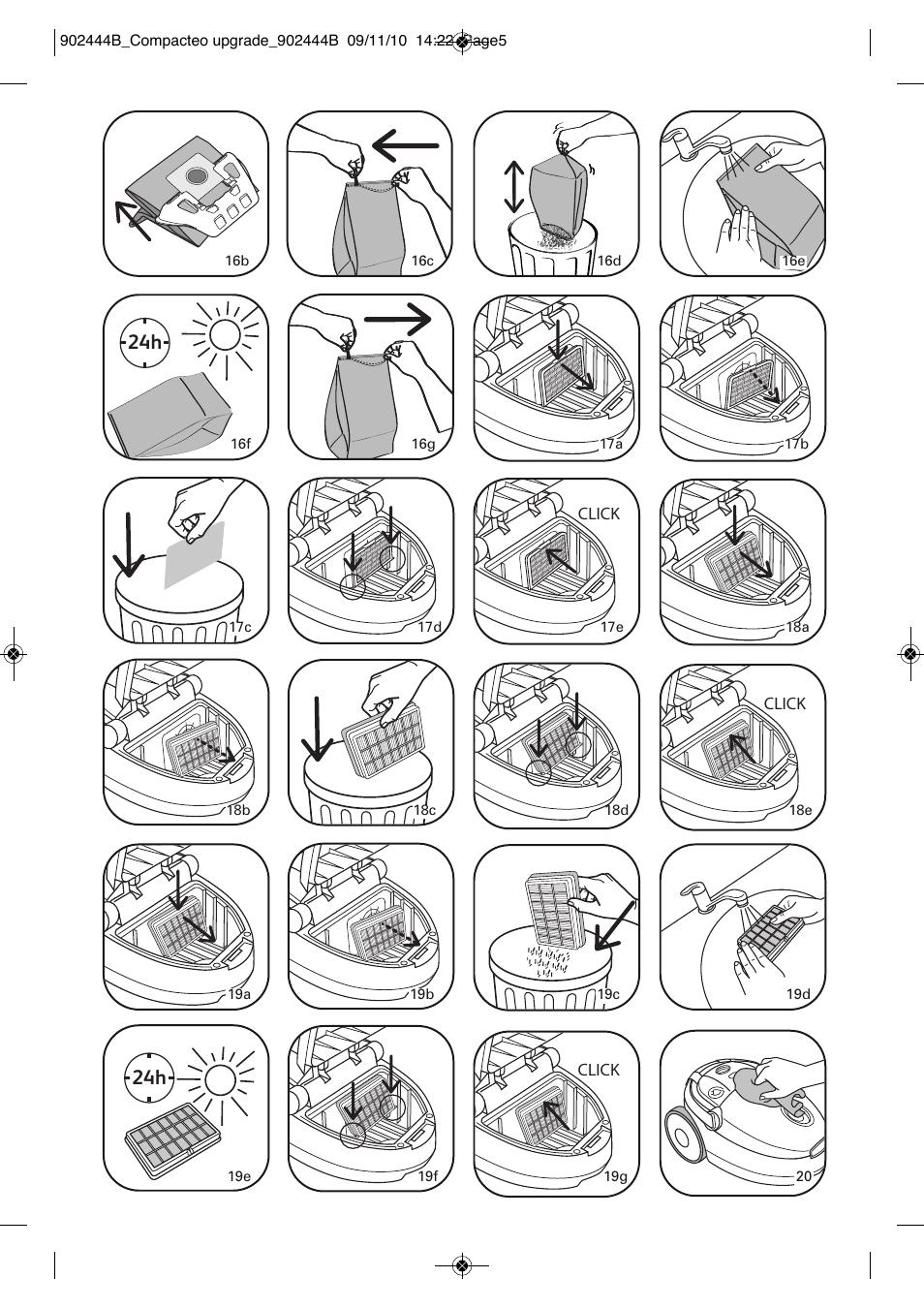 902444B_Compacteo upgrade_902444B 09/11/10 14:22 Page5

16b

16c

16d

16e

24h

16f

16g

17a

17b

17c

17d

CLICK

17e

18a

18b

18c

18d

CLICK

18e

19a

19b

19c

19d

24h

19e

19f

CLICK

19g

20