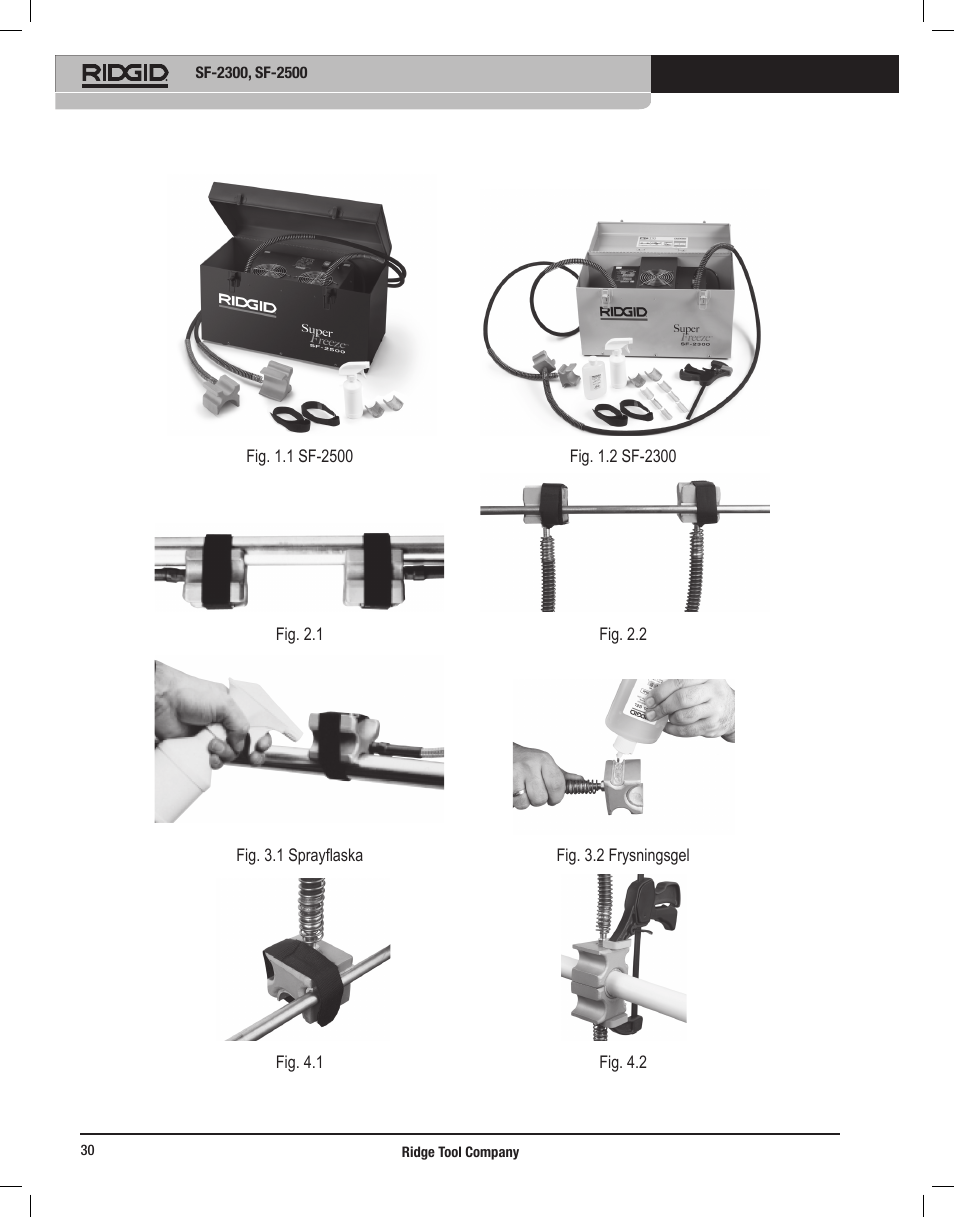 RIDGID SF-2300, SF-2500

RIDGID
Super Freeze
SF-2500

RIDGID
Super Freeze
SF-2300

Fig. 1.1 SF-2500

Fig. 1.2 SF-2300

Fig. 2.1

Fig. 2.2

Fig. 3.1 Sprayflaska

Fig. 3.2 Frysningsgel

Fig. 4.1

Fig. 4.2

30

Ridge Tool Company