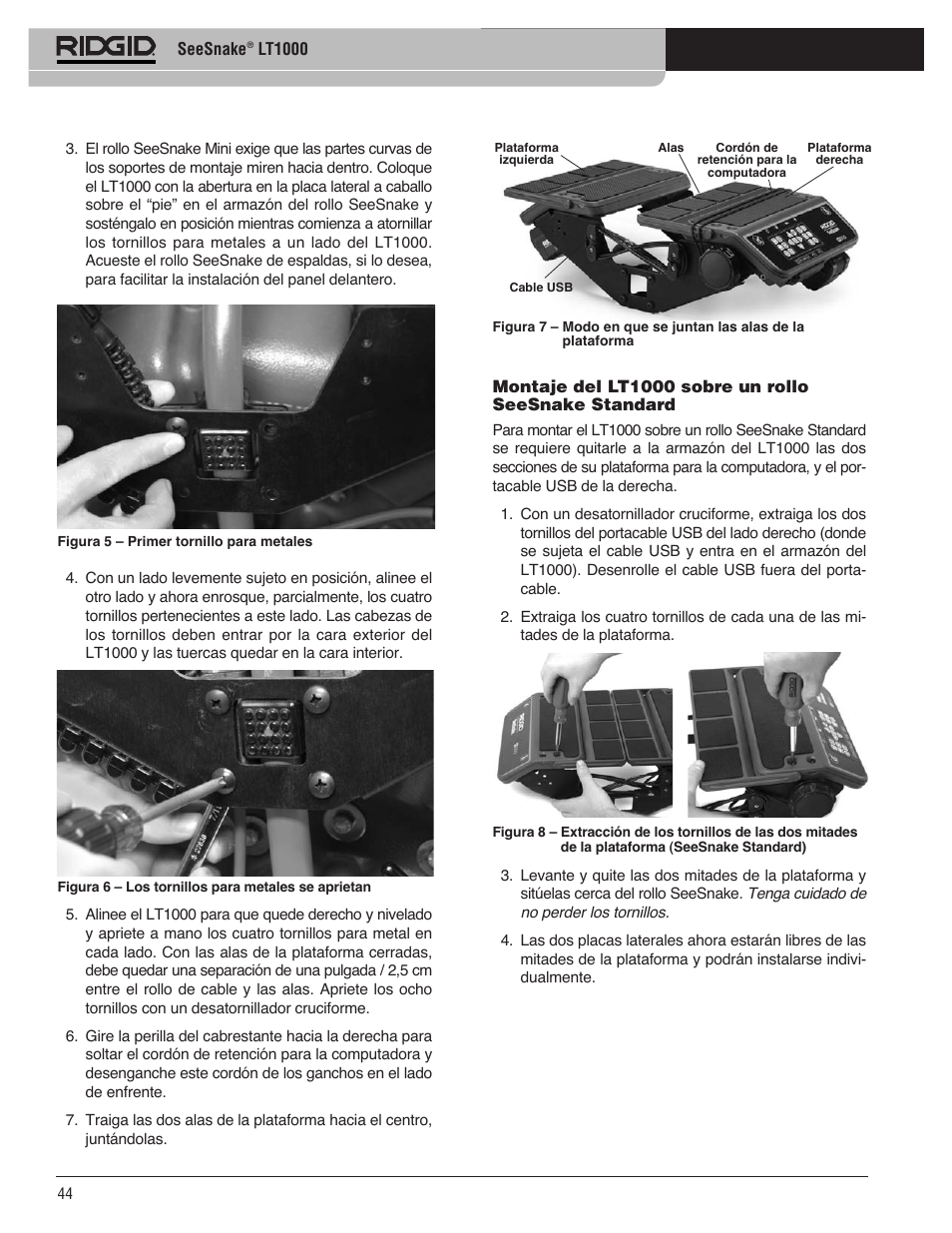 RIDGID SeeSnake® LT1000

3. El rollo SeeSnake Mini exige que las partes curvas de los soportes de montaje miren hacia dentro. Coloque el LT1000 con la abertura en la placa lateral a caballo sobre el "pie" en el armazón del rollo SeeSnake y sosténgalo en posición mientras comienza a atornillar los tornillos para metales a un lado del LT1000. Acueste el rollo SeeSnake de espaldas, si lo desea, para facilitar la instalación del panel delantero.

Figura 5 – Primer tornillo para metales

4. Con un lado levemente sujeto en posición, alinee el otro lado y ahora enrosque, parcialmente, los cuatro tornillos pertenecientes a este lado. Las cabezas de los tornillos deben entrar por la cara exterior del LT1000 y las tuercas quedar en la cara interior.

Figura 6 – Los tornillos para metales se aprietan

5. Alinee el LT1000 para que quede derecho y nivelado y apriete a mano los cuatro tornillos para metal en cada lado. Con las alas de la plataforma cerradas, debe quedar una separación de una pulgada / 2,5 cm entre el rollo de cable y las alas. Apriete los ocho tornillos con un desatornillador cruciforme.

6. Gire la perilla del cabrestante hacia la derecha para soltar el cordón de retención para la computadora y desenganche este cordón de los ganchos en el lado de enfrente.

7. Traiga las dos alas de la plataforma hacia el centro, juntándolas.

Plataforma izquierda

Alas

Cordón de retención para la computadora

Plataforma derecha

Cable USB

Figura 7 – Modo en que se juntan las alas de la plataforma

Montaje del LT1000 sobre un rollo SeeSnake Standard

Para montar el LT1000 sobre un rollo SeeSnake Standard se requiere quitarle a la armazón del LT1000 las dos secciones de su plataforma para la computadora, y el portacable USB de la derecha.

1. Con un desatornillador cruciforme, extraiga los dos tornillos del portacable USB del lado derecho (donde se sujeta el cable USB y entra en el armazón del LT1000). Desenrolle el cable USB fuera del portacable.

2. Extraiga los cuatro tornillos de cada una de las mitades de la plataforma.

Figura 8 – Extracción de los tornillos de las dos mitades de la plataforma (SeeSnake Standard)

3. Levante y quite las dos mitades de la plataforma y sitúelas cerca del rollo SeeSnake. Tenga cuidado de no perder los tornillos.

4. Las dos placas laterales ahora estarán libres de las mitades de la plataforma y podrán instalarse individualmente.

44