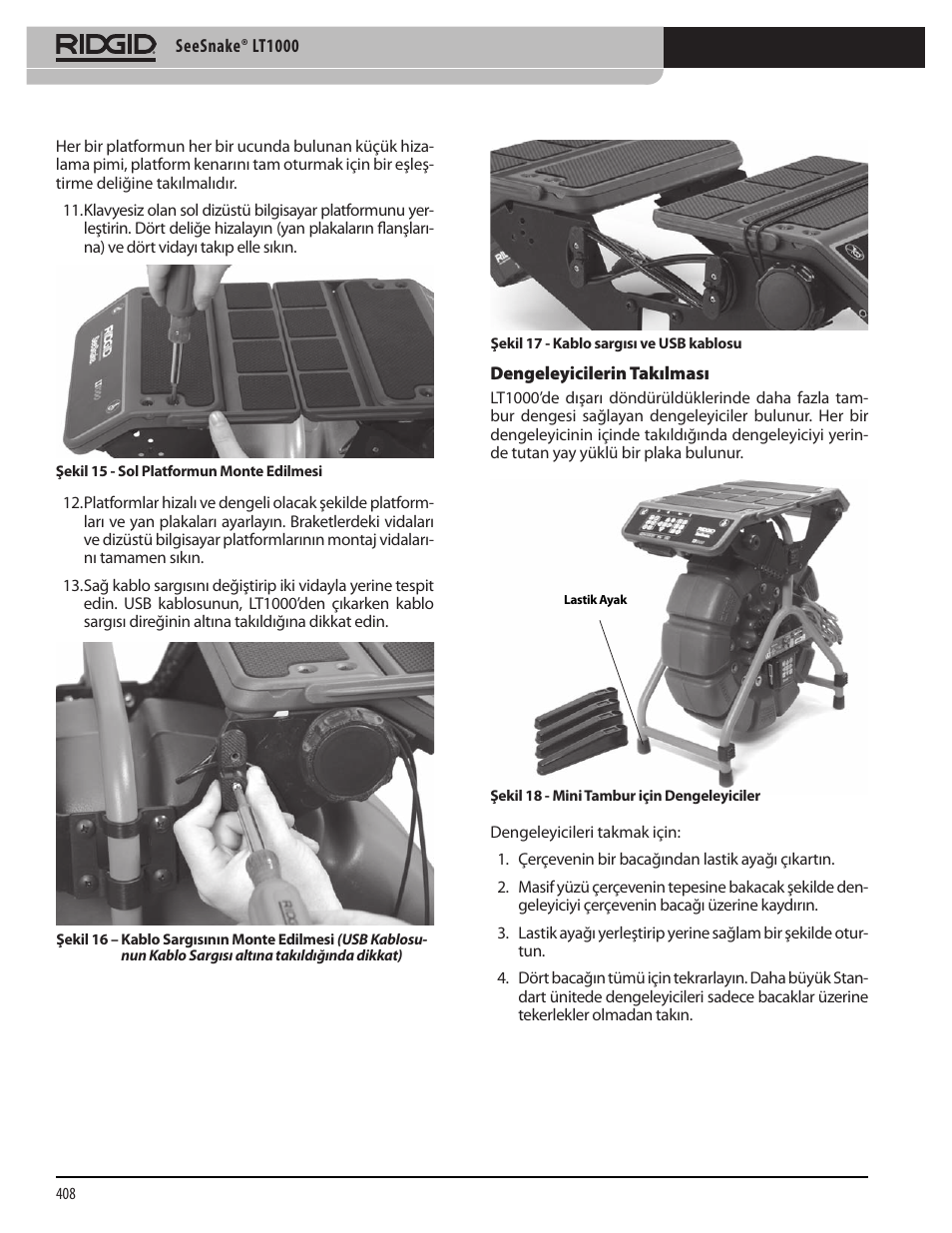 RIDGID SeeSnake® LT1000

Her bir platformun her bir ucunda bulunan küçük hizalama pimi, platform kenarını tam oturmak için bir eşleştirme deliğine takılmalıdır.

11. Klavyesiz olan sol dizüstü bilgisayar platformunu yerleştirin. Dört deliğe hizalayın (yan plakaların flanşlarına) ve dört vidayı takıp elle sıkın.

Şekil 15 - Sol Platformun Monte Edilmesi

12. Platformlar hizalı ve dengeli olacak şekilde platformları ve yan plakaları ayarlayın. Braketlerdeki vidaları ve dizüstü bilgisayar platformlarının montaj vidalarını tamamen sıkın.

13. Sağ kablo sargısını değiştirip iki vidayla yerine tespit edin. USB kablosunun, LT1000'den çıkarken kablo sargısı direğinin altına takıldığına dikkat edin.

Şekil 16 – Kablo Sargısının Monte Edilmesi (USB Kablosunun Kablo Sargısı altına takıldığında dikkat)

Şekil 17 - Kablo sargısı ve USB kablosu

Dengeleyicilerin Takılması

LT1000'de dışarı döndürüldüklerinde daha fazla tambur dengesi sağlayan dengeleyiciler bulunur. Her bir dengeleyicinin içinde takıldığında dengeleyiciyi yerinde tutan yay yüklü bir plaka bulunur.

Lastik Ayak

Şekil 18 - Mini Tambur için Dengeleyiciler

Dengeleyicileri takmak için:

1. Çerçevenin bir bacağından lastik ayağı çıkartın.

2. Masif yüzü çerçevenin tepesine bakacak şekilde dengeleyiciyi çerçevenin bacağı üzerine kaydırın.

3. Lastik ayağı yerleştirip yerine sağlam bir şekilde oturtun.

4. Dört bacağın tümü için tekrarlayın. Daha büyük Standart ünitede dengeleyicileri sadece bacaklar üzerine tekerlekler olmadan takın.

408