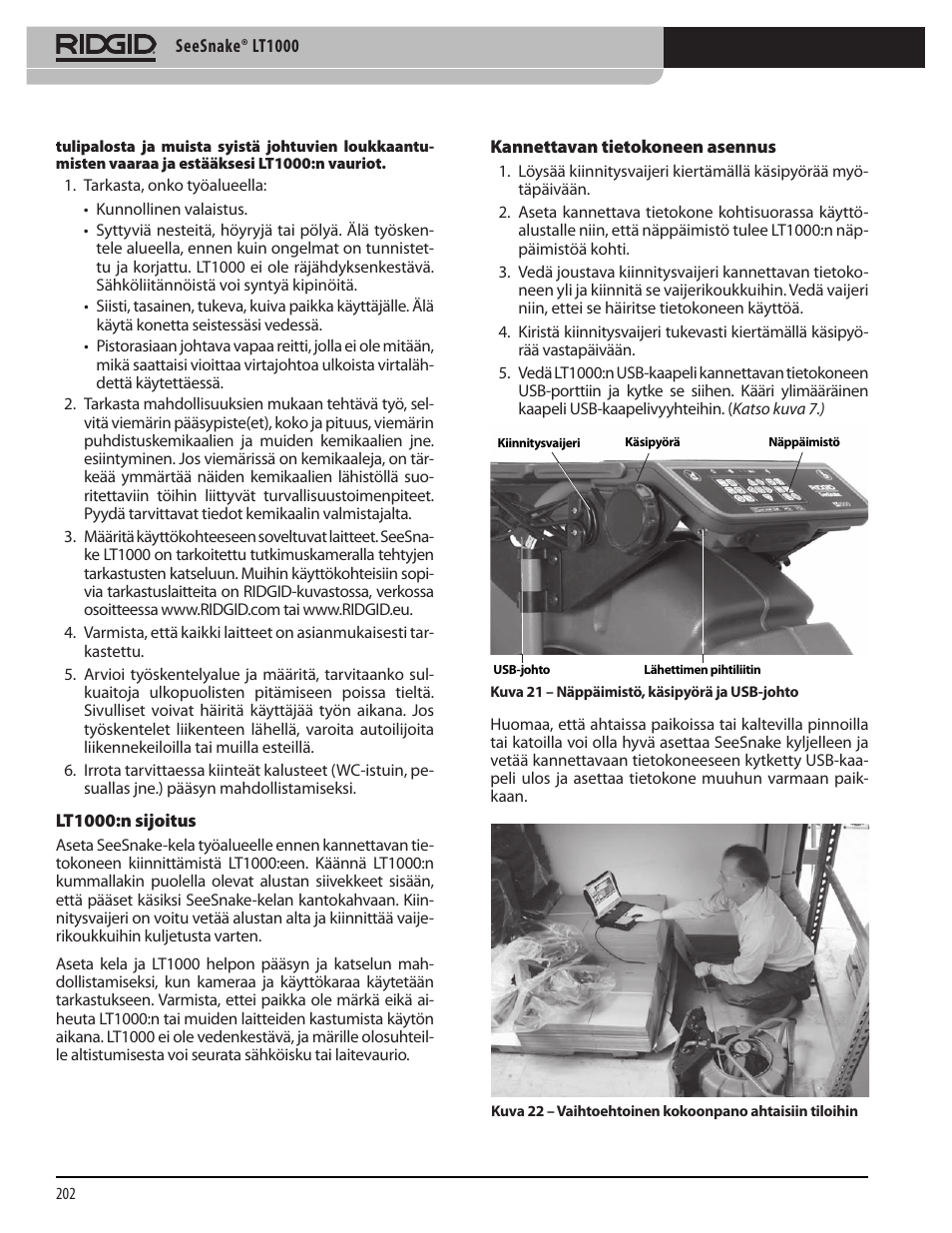 RIDGID SeeSnake® LT1000

tulipalosta ja muista syistä johtuvien loukkaantumisten vaaraa ja estääksesi LT1000:n vauriot.

1. Tarkasta, onko työalueella:
• Kunnollinen valaistus.
• Syttyviä nesteitä, höyryjä tai pölyä. Älä työskentele alueella, ennen kuin ongelmat on tunnistettu ja korjattu. LT1000 ei ole räjähdyksenkestävä. Sähköliitännöistä voi syntyä kipinöitä.
• Siisti, tasainen, tukeva, kuiva paikka käyttäjälle. Älä käytä konetta seistessäsi vedessä.
• Pistorasiaan johtava vapaa reitti, jolla ei ole mitään, mikä saattaisi vioittaa virtajohtoa ulkoista virtalähdettä käytettäessä.
2. Tarkasta mahdollisuuksien mukaan tehtävä työ, selvitä viemärin pääsypiste(et), koko ja pituus, viemärin puhdistuskemikaalien ja muiden kemikaalien jne. esiintyminen. Jos viemärissä on kemikaaleja, on tärkeää ymmärtää näiden kemikaalien lähistöllä suoritettaviin töihin liittyvät turvallisuustoimenpiteet. Pyydä tarvittavat tiedot kemikaalin valmistajalta.
3. Määritä käyttökohteeseen soveltuvat laitteet. SeeSnake LT1000 on tarkoitettu tutkimuskameralla tehtyjen tarkastusten katseluun. Muihin käyttökohteisiin sopivia tarkastuslaitteita on RIDGID-kuvastossa, verkossa osoitteessa www.RIDGID.com tai www.RIDGID.eu.
4. Varmista, että kaikki laitteet on asianmukaisesti tarkastettu.
5. Arvioi työskentelyalue ja määritä, tarvitaanko sulkuaitoja ulkopuolisten pitämiseen poissa tieltä. Sivulliset voivat häiritä käyttäjää työn aikana. Jos työskentelet liikenteen lähellä, varoita autoilijoita liikennekeiloilla tai muilla esteillä.
6. Irrota tarvittaessa kiinteät kalusteet (WC-istuin, pesuallas jne.) pääsyn mahdollistamiseksi.

LT1000:n sijoitus
Aseta SeeSnake-kela työalueelle ennen kannettavan tietokoneen kiinnittämistä LT1000:een. Käännä LT1000:n kummallakin puolella olevat alustan siivekkeet sisään, että pääset käsiksi SeeSnake-kelan kantokahvaan. Kiinnitysvaijeri on voitu vetää alustan alta ja kiinnittää vaijerikoukkuihin kuljetusta varten.

Aseta kela ja LT1000 helpon pääsyn ja katselun mahdollistamiseksi, kun kameraa ja käyttökaraa käytetään tarkastukseen. Varmista, ettei paikka ole märkä eikä aiheuta LT1000:n tai muiden laitteiden kastumista käytön aikana. LT1000 ei ole vedenkestävä, ja märille olosuhteille altistumisesta voi seurata sähköisku tai laitevaurio.

Kannettavan tietokoneen asennus
1. Löysää kiinnitysvaijeri kiertämällä käsipyörää myötäpäivään.
2. Aseta kannettava tietokone kohtisuorassa käyttöalustalle niin, että näppäimistö tulee LT1000:n näppäimistöä kohti.
3. Vedä joustava kiinnitysvaijeri kannettavan tietokoneen yli ja kiinnitä se vaijerikoukkuihin. Vedä vaijeri niin, ettei se häiritse tietokoneen käyttöä.
4. Kiristä kiinnitysvaijeri tukevasti kiertämällä käsipyörää vastapäivään.
5. Vedä LT1000:n USB-kaapeli kannettavan tietokoneen USB-porttiin ja kytke se siihen. Kääri ylimääräinen kaapeli USB-kaapelivyyhteihin. (Katso kuva 7.)

Kiinnitysvaijeri
Käsipyörä
Näppäimistö
USB-johto
Lähettimen pihtiliitin
Kuva 21 – Näppäimistö, käsipyörä ja USB-johto

Huomaa, että ahtaissa paikoissa tai kaltevilla pinnoilla tai katoilla voi olla hyvä asettaa SeeSnake kyljelleen ja vetää kannettavaan tietokoneeseen kytketty USB-kaapeli ulos ja asettaa tietokone muuhun varmaan paikkaan.

Kuva 22 – Vaihtoehtoinen kokoonpano ahtaisiin tiloihin

202