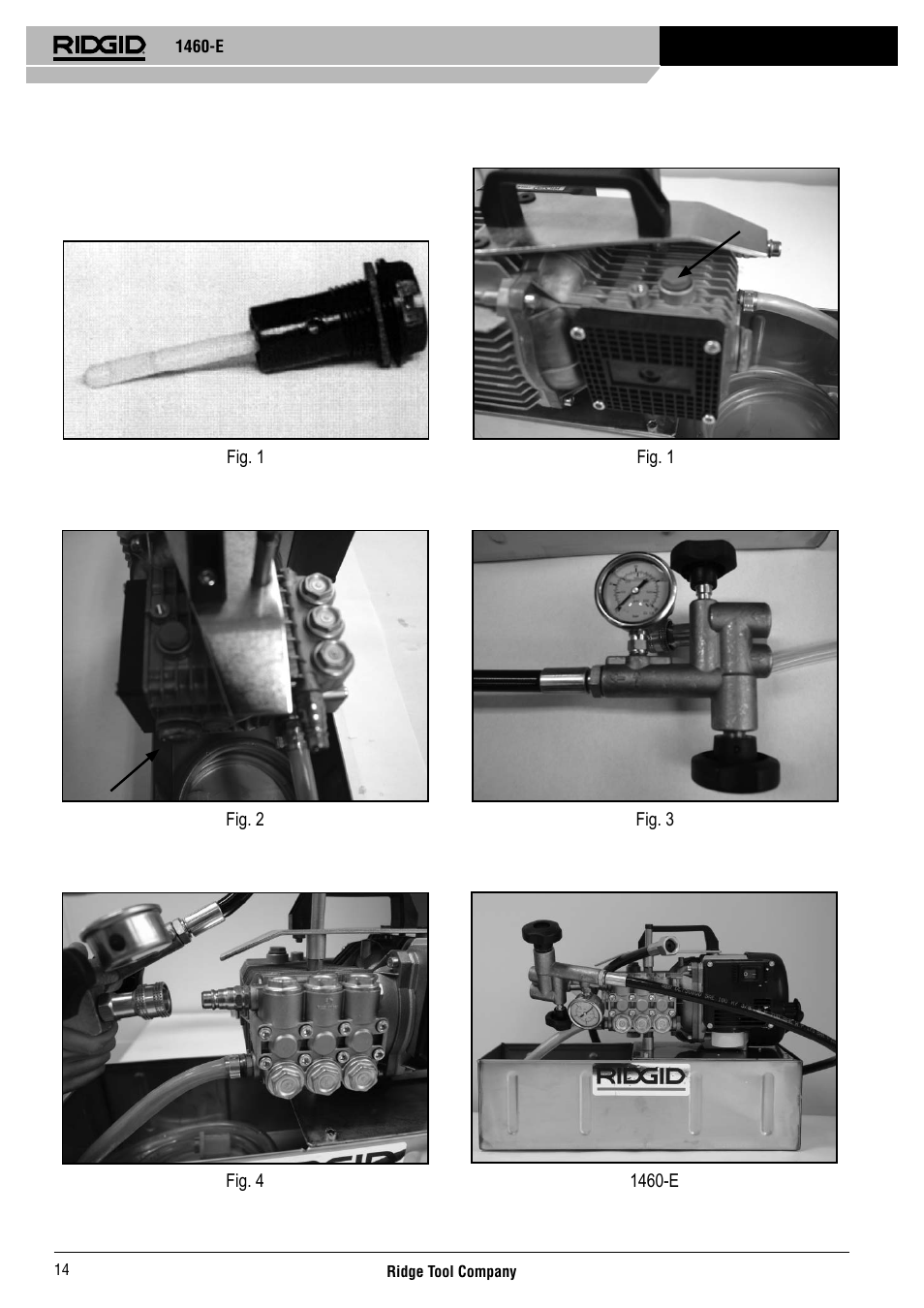 RIDGID 1460-E

Fig. 1

Fig. 1

Fig. 2

Fig. 3

Fig. 4

RIDGID

1460-E

14

Ridge Tool Company