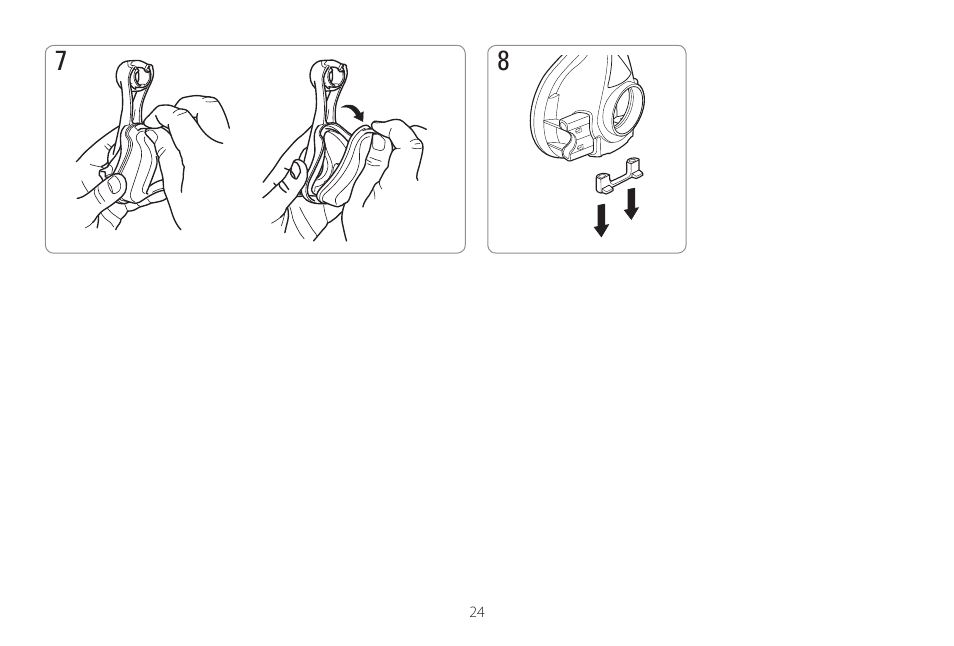 7

8

24