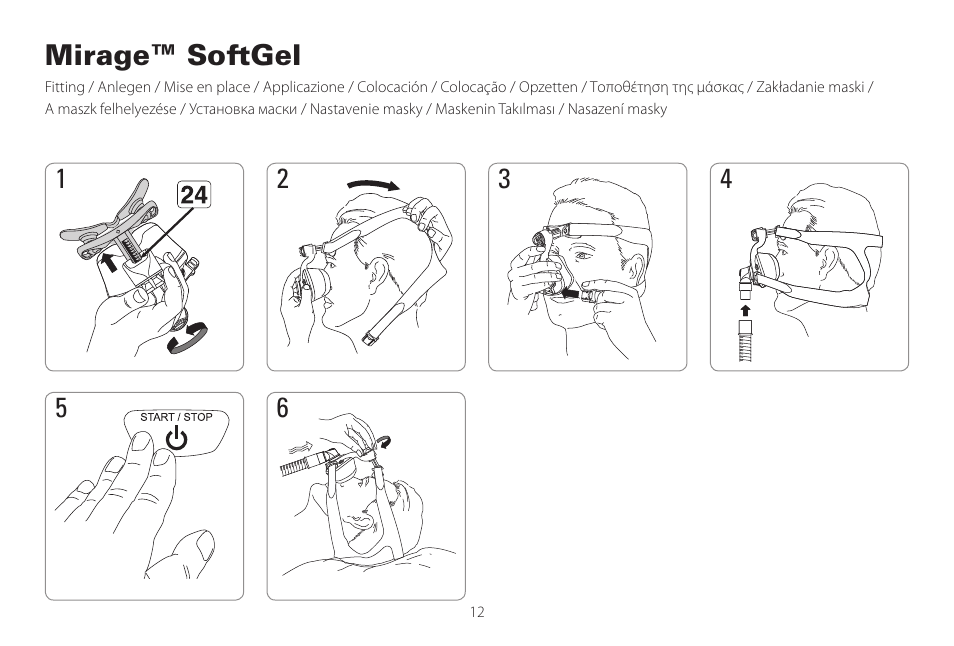 Mirage™ SoftGel

Fitting / Anlegen / Mise en place / Applicazione / Colocación / Colocação / Opzetten / Τοποθέτηση της μάσκας / Zakładanie maski / A maszk felhelyezése / Установка маски / Nastavenie masky / Maskenin Takılması / Nasazení masky

1

24

2

3

4

5

START / STOP

6

12