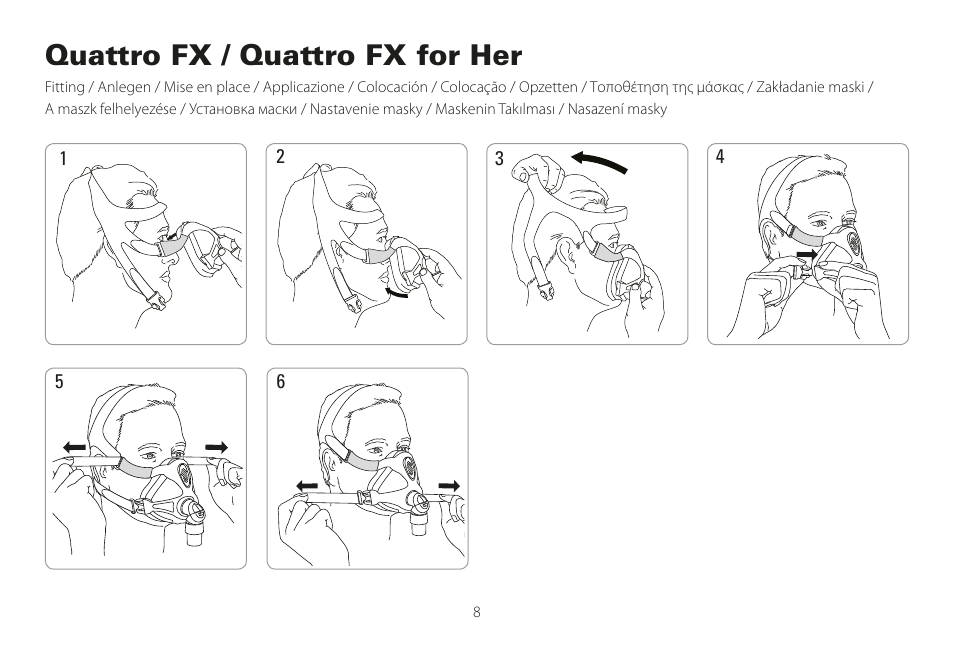 Quattro FX / Quattro FX for Her

Fitting / Anlegen / Mise en place / Applicazione / Colocación / Colocação / Opzetten / Τοποθέτηση της μάσκας / Zakładanie maski / A maszk felhelyezése / Установка маски / Nastavenie masky / Maskenin Takılması / Nasazení masky

1

2

3

4

5

6

8