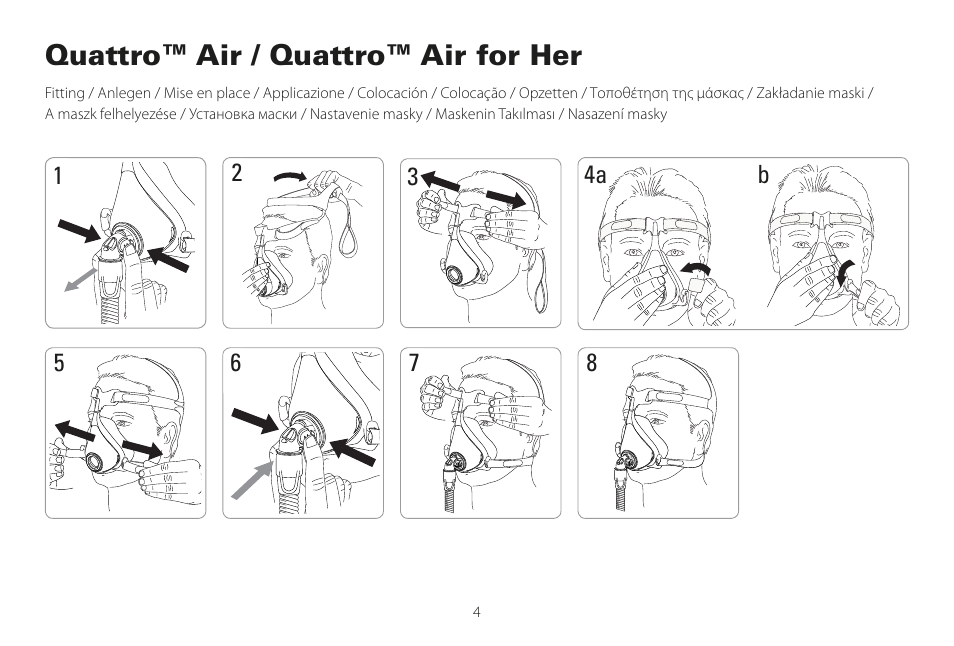 Quattro™ Air / Quattro™ Air for Her

Fitting / Anlegen / Mise en place / Applicazione / Colocación / Colocação / Opzetten / Τοποθέτηση της μάσκας / Zakładanie maski / A maszk felhelyezése / Установка маски / Nastavenie masky / Maskenin Takılması / Nasazení masky

1

2

3

4a

b

5

6

7

8

4