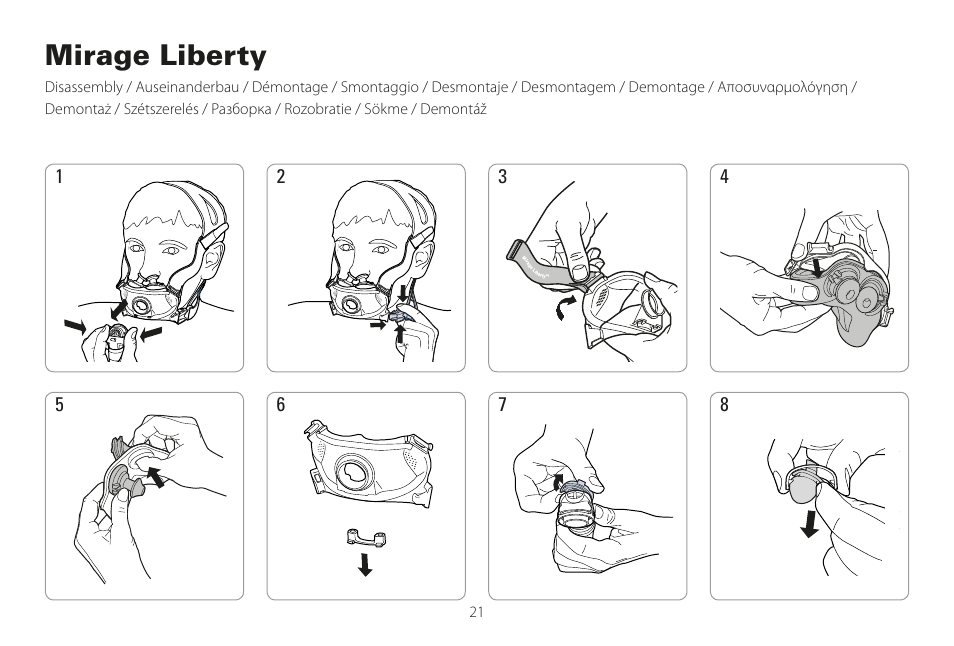 Mirage Liberty

Disassembly / Auseinanderbau / Démontage / Smontaggio / Desmontaje / Desmontagem / Demontage / Αποσυναρμολόγηση / Demontaż / Szétszerelés / Разборка / Rozobratie / Sökme / Demontáž

1

2

3

4

5

6

7

8

21