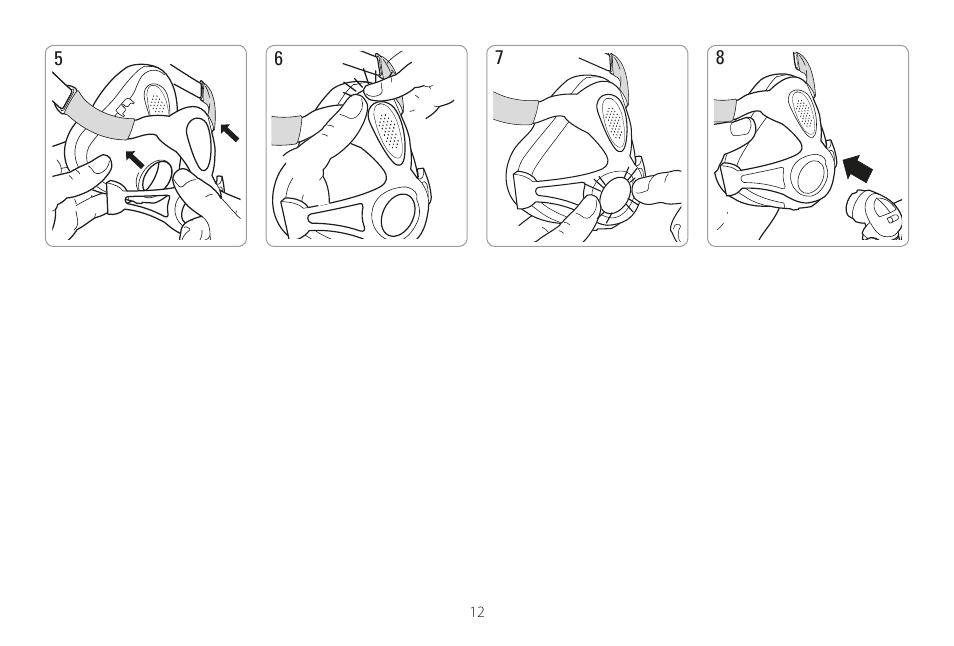 5

6

7

8

12