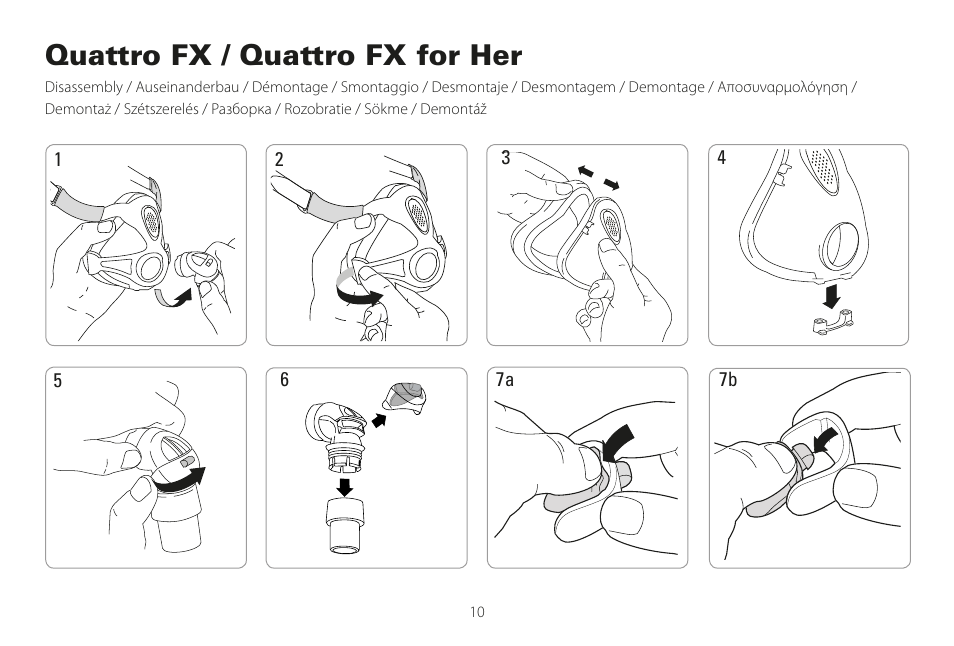 Quattro FX / Quattro FX for Her

Disassembly / Auseinanderbau / Démontage / Smontaggio / Desmontaje / Desmontagem / Demontage / Αποσυναρμολόγηση / Demontaż / Szétszerelés / Разборка / Rozobratie / Sökme / Demontáž

1

2

3

4

5

6

7a

7b

10