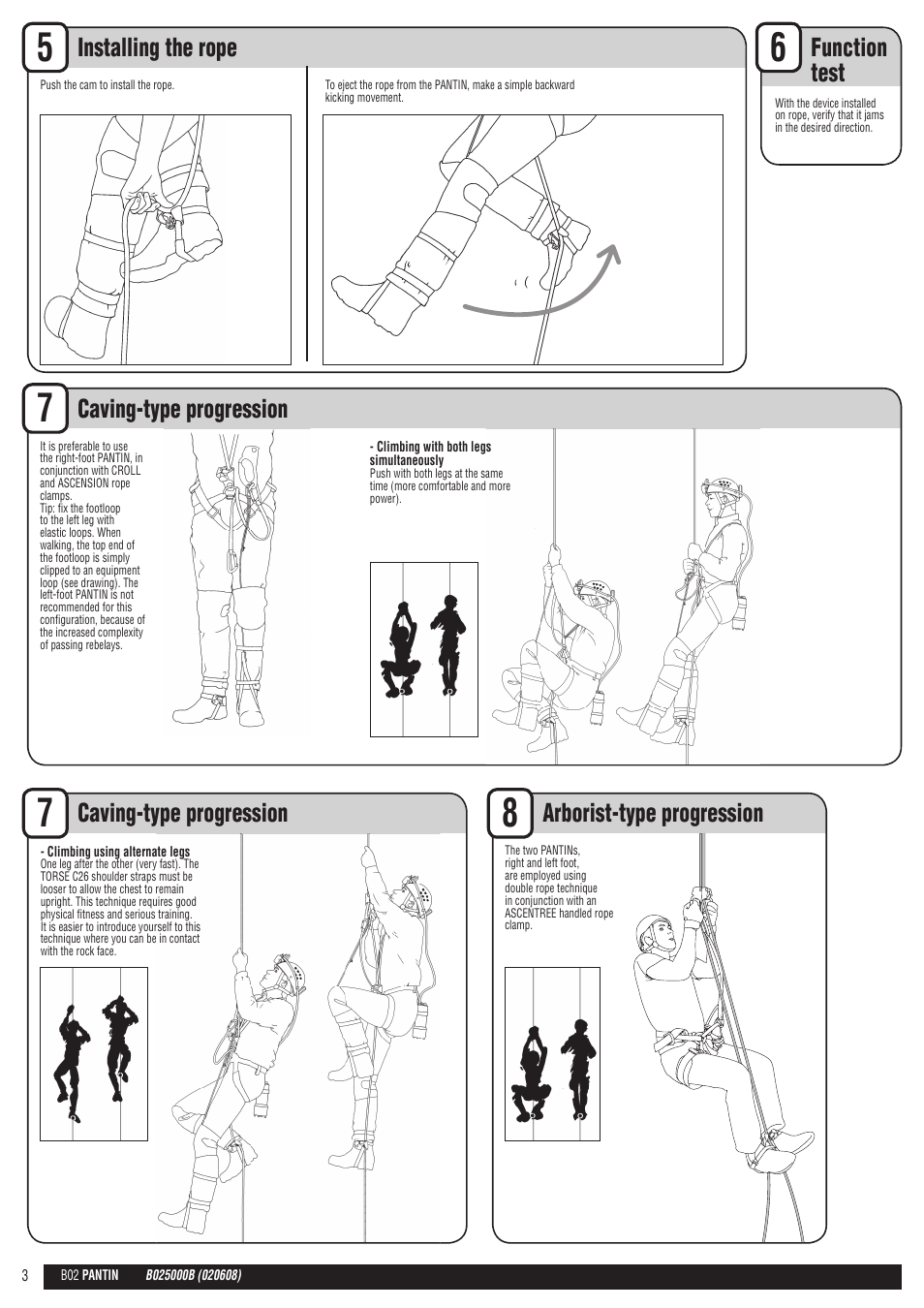 5 Installing the rope

Push the cam to install the rope.

To eject the rope from the PANTIN, make a simple backward kicking movement.

6 Function test

With the device installed on rope, verify that it jams in the desired direction.

7 Caving-type progression

It is preferable to use the right-foot PANTIN, in conjunction with CROLL and ASCENSION rope clamps.
Tip: fix the footloop to the left leg with elastic loops. When walking, the top end of the footloop is simply clipped to an equipment loop (see drawing). The left-foot PANTIN is not recommended for this configuration, because of the increased complexity of passing rebelays.

- Climbing with both legs simultaneously
Push with both legs at the same time (more comfortable and more power).

7 Caving-type progression

- Climbing using alternate legs
One leg after the other (very fast). The TORSE C26 shoulder straps must be looser to allow the chest to remain upright. This technique requires good physical fitness and serious training. It is easier to introduce yourself to this technique where you can be in contact with the rock face.

8 Arborist-type progression

The two PANTINs, right and left foot, are employed using double rope technique in conjunction with an ASCENTREE handled rope clamp.

3 B02 PANTIN B025000B (020608)